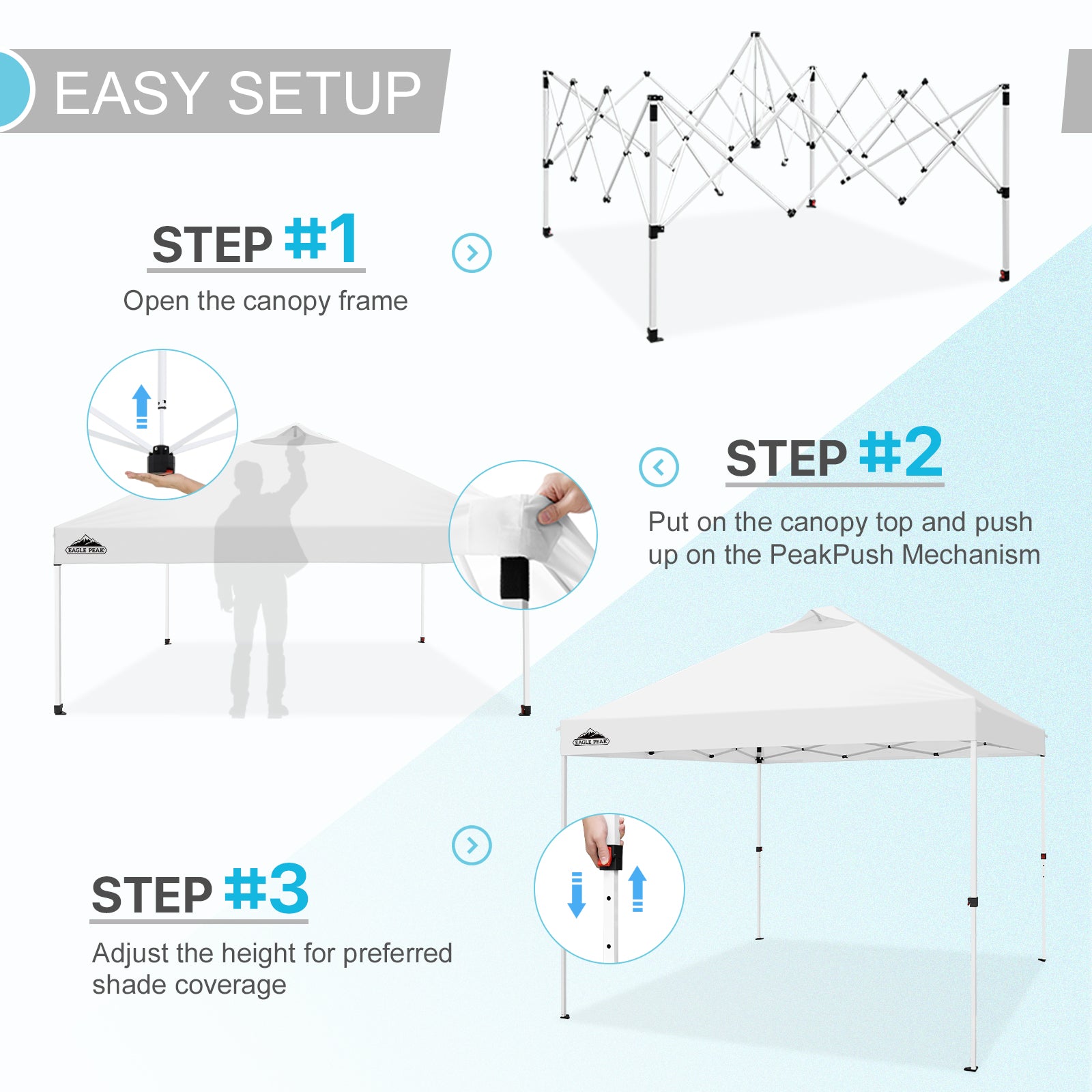 EASY SETUP

STEP #1

Open the canopy frame

EAGLE PEAK

STEP #2

Put on the canopy top and push up on the PeakPush Mechanism

EAGLE PEAK

STEP #3

Adjust the height for preferred shade coverage