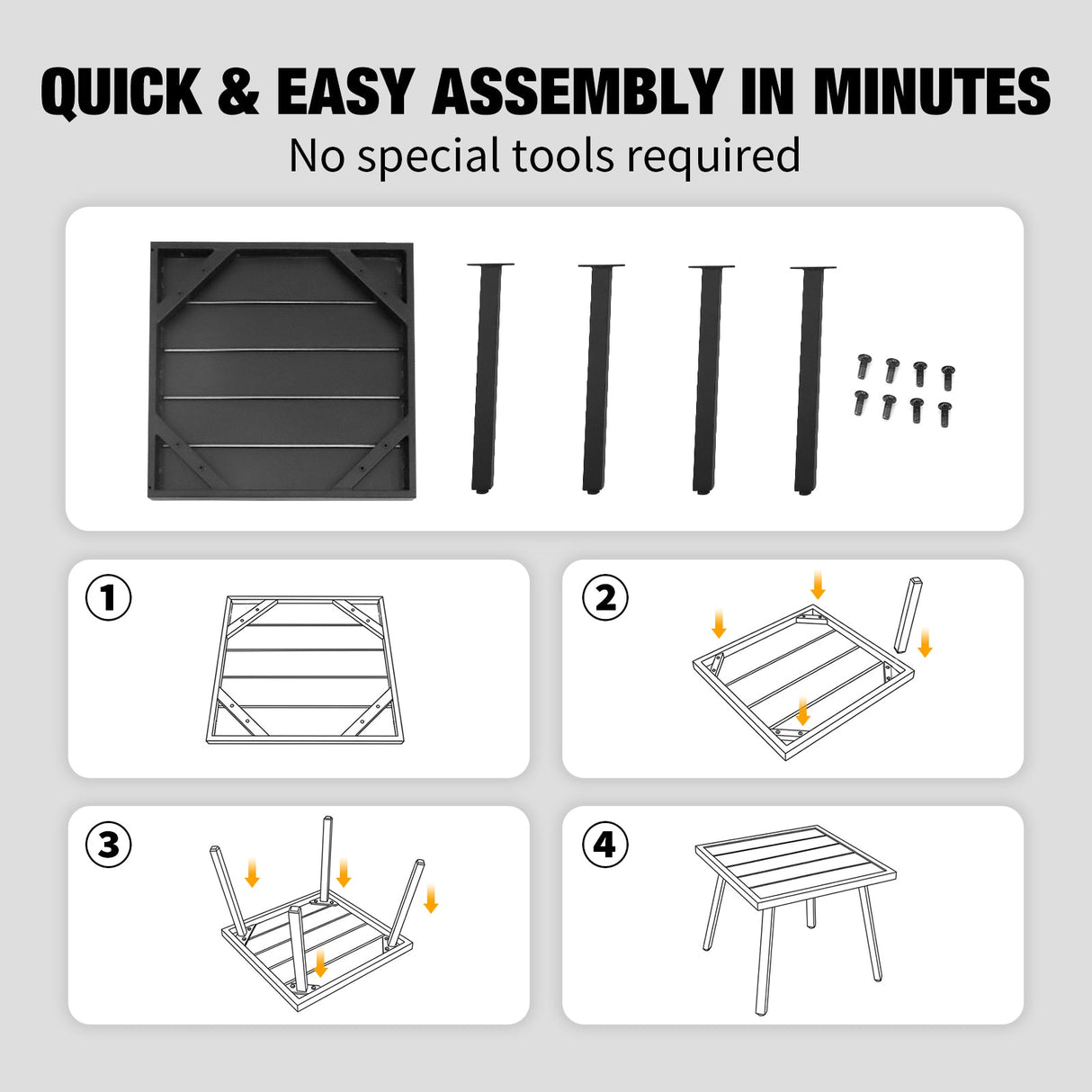 QUICK & EASY ASSEMBLY IN MINUTES
No special tools required

①

②

③

④