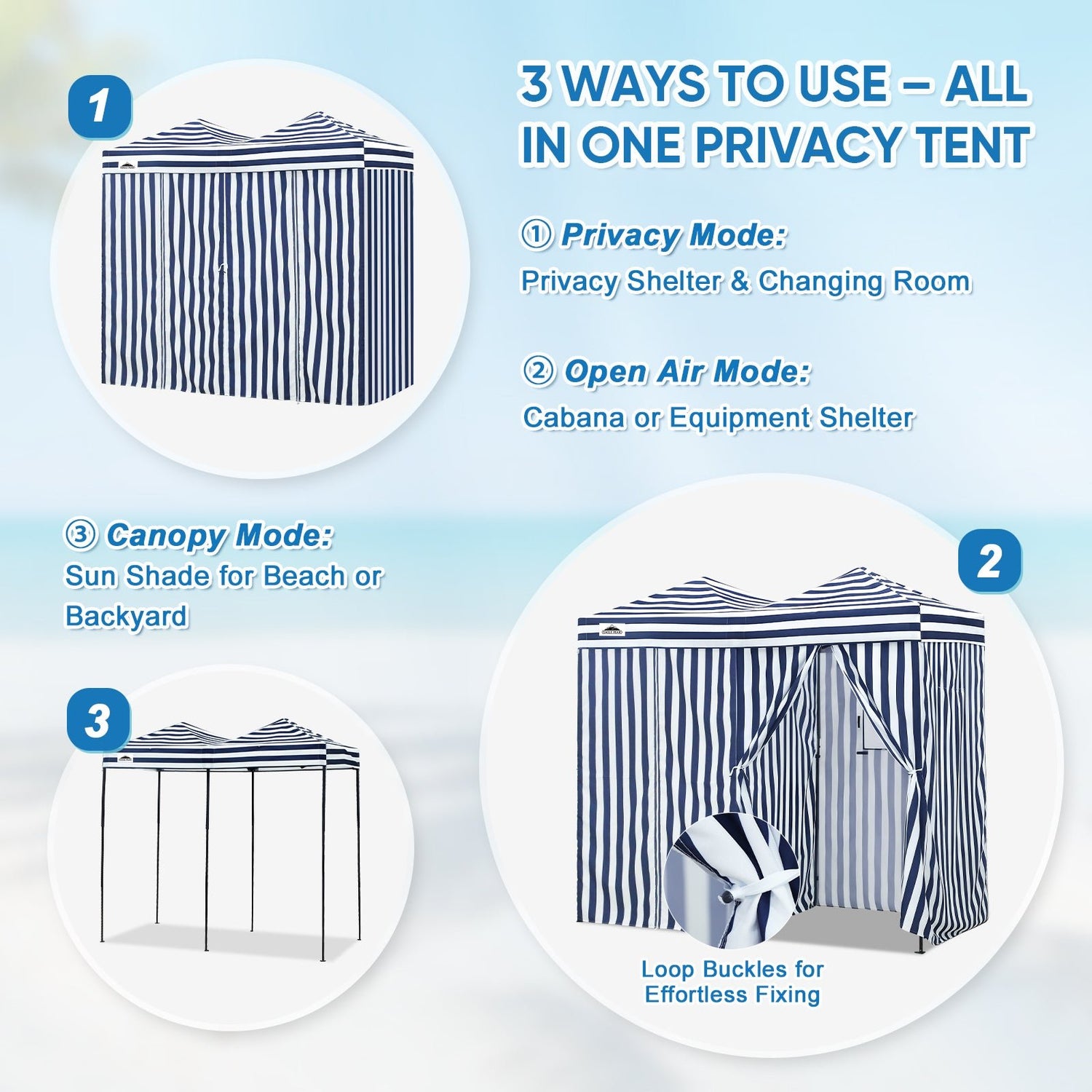 1

3 WAYS TO USE – ALL IN ONE PRIVACY TENT

① Privacy Mode:
Privacy Shelter & Changing Room

② Open Air Mode:
Cabana or Equipment Shelter

③ Canopy Mode:
Sun Shade for Beach or Backyard

2

3

Loop Buckles for Effortless Fixing