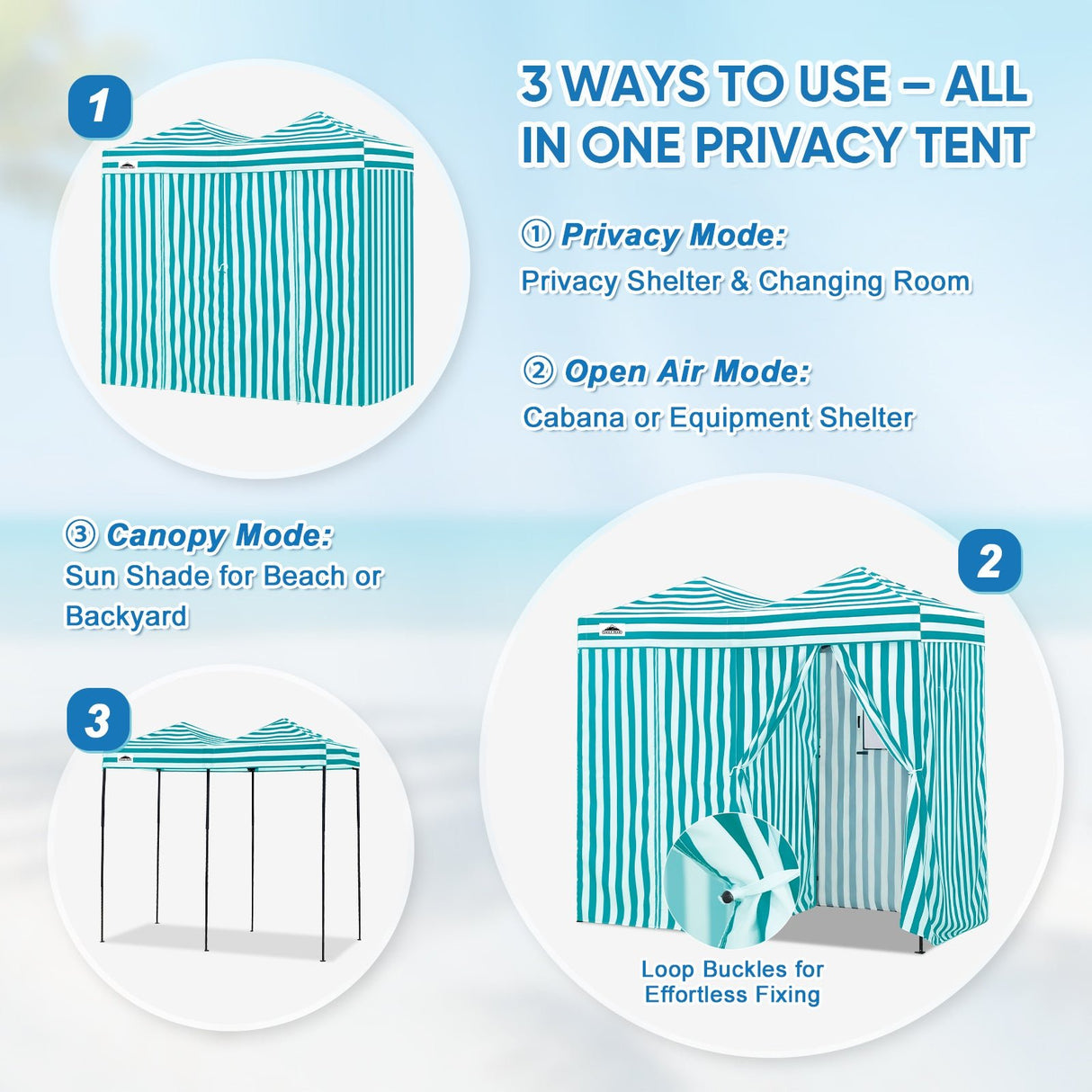 1

3 WAYS TO USE – ALL IN ONE PRIVACY TENT

① Privacy Mode:
Privacy Shelter & Changing Room

② Open Air Mode:
Cabana or Equipment Shelter

③ Canopy Mode:
Sun Shade for Beach or Backyard

2

3

Loop Buckles for Effortless Fixing