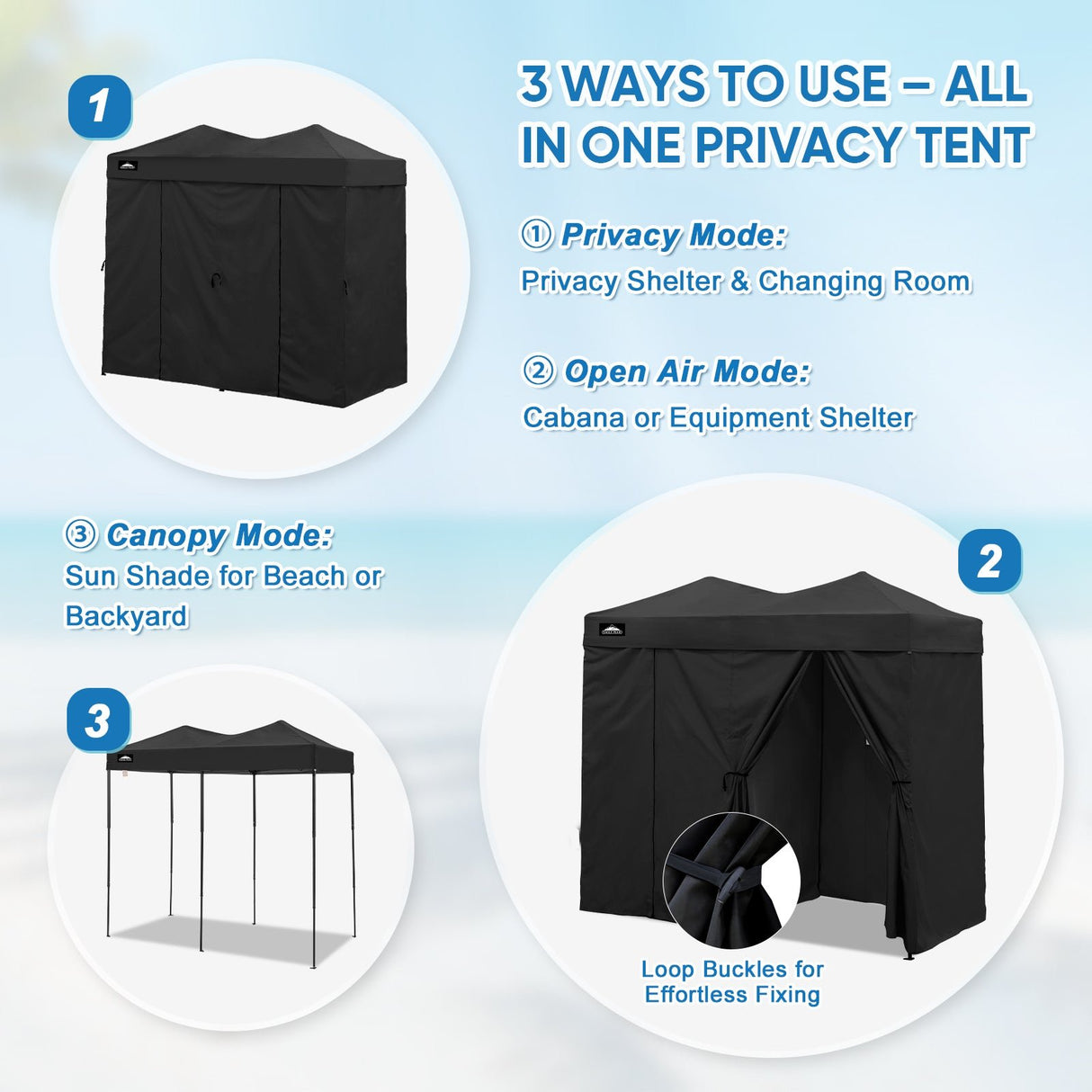 1

3 WAYS TO USE – ALL IN ONE PRIVACY TENT

① Privacy Mode:
Privacy Shelter & Changing Room

② Open Air Mode:
Cabana or Equipment Shelter

③ Canopy Mode:
Sun Shade for Beach or Backyard

2

3

Loop Buckles for Effortless Fixing