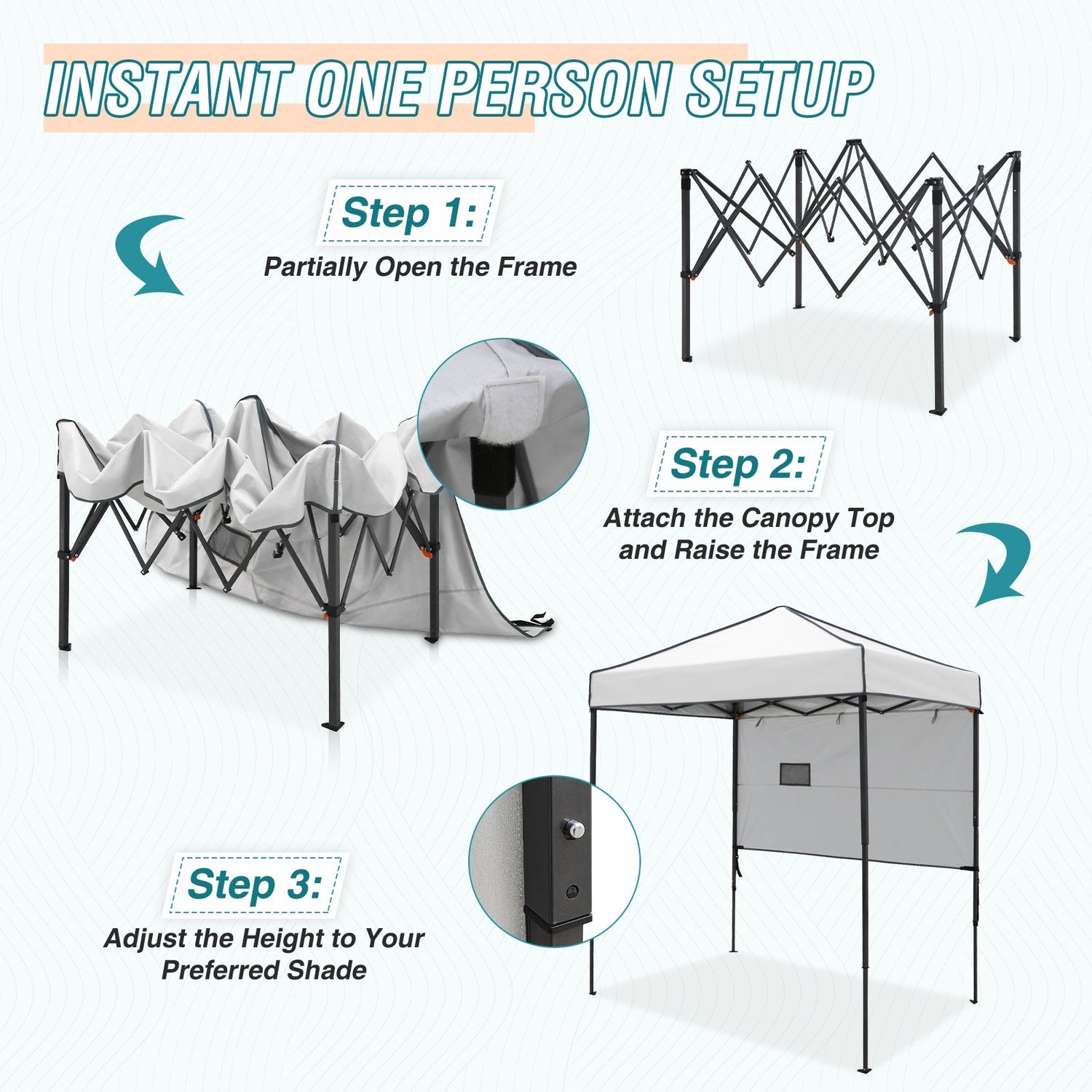 INSTANT ONE PERSON SETUP

Step 1:
Partially Open the Frame

Step 2:
Attach the Canopy Top and Raise the Frame

Step 3:
Adjust the Height to Your Preferred Shade