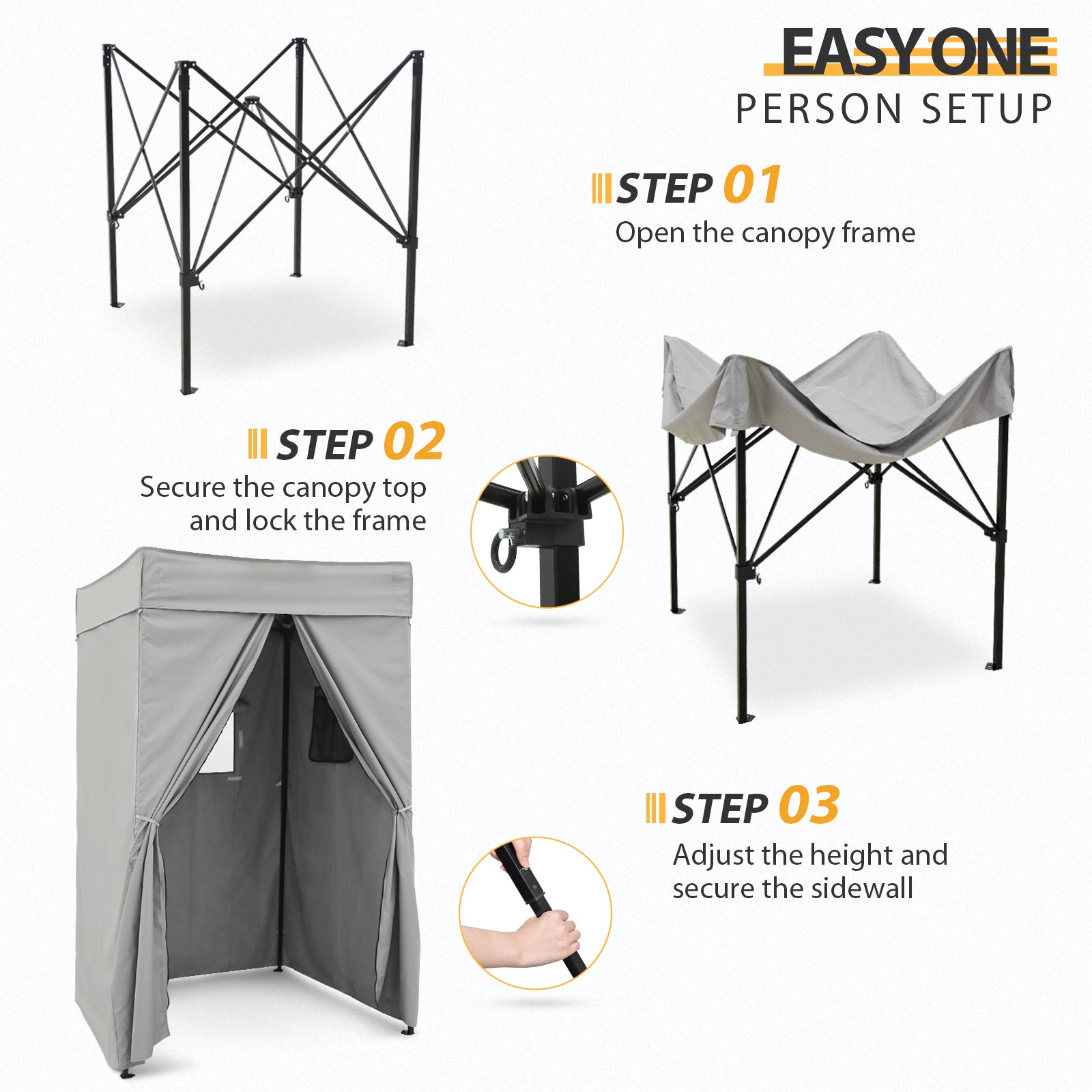 EASY ONE
PERSON SETUP

STEP 01
Open the canopy frame

STEP 02
Secure the canopy top and lock the frame

STEP 03
Adjust the height and secure the sidewall