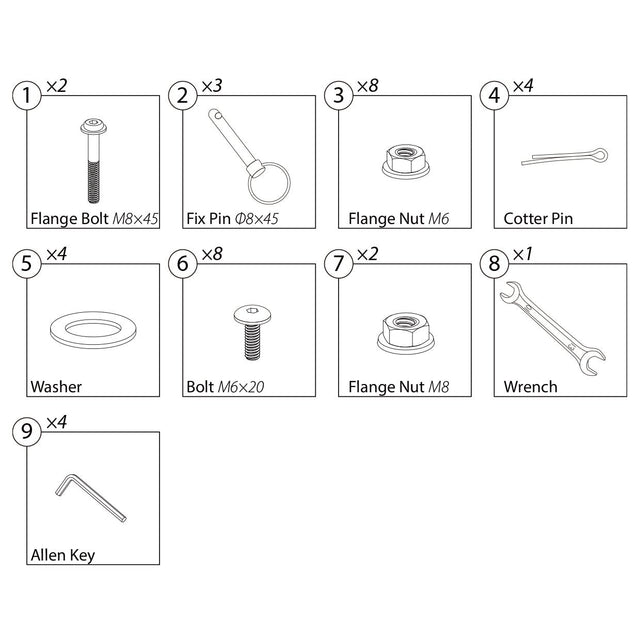 1 ×2
Flange Bolt M8×45

2 ×3
Fix Pin Φ8×45

3 ×8
Flange Nut M6

4 ×4
Cotter Pin

5 ×4
Washer

6 ×8
Bolt M6×20

7 ×2
Flange Nut M8

8 ×1
Wrench

9 ×4
Allen Key