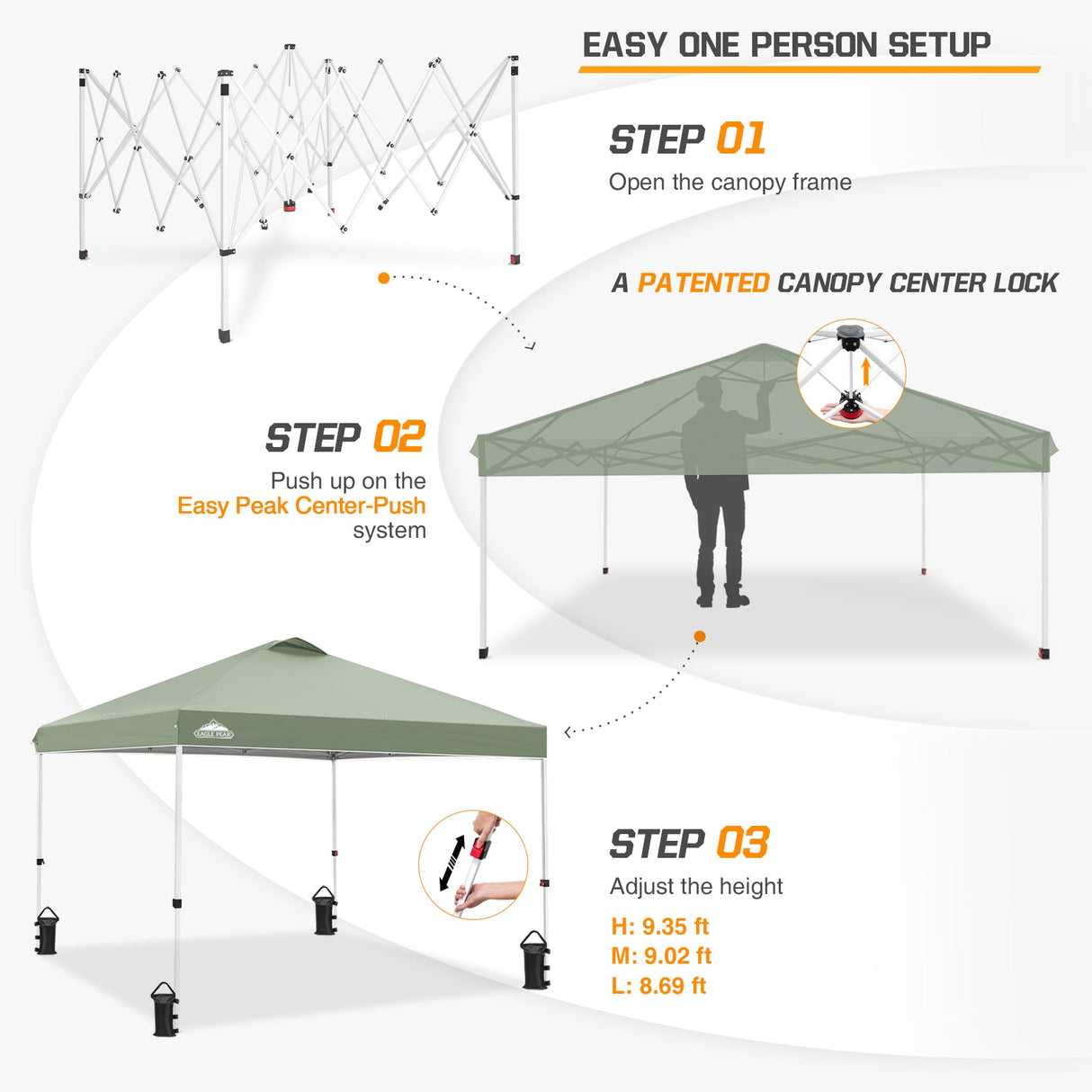 EASY ONE PERSON SETUP

STEP 01
Open the canopy frame

A PATENTED CANOPY CENTER LOCK

STEP 02
Push up on the Easy Peak Center-Push system

EAGLE PEAK

STEP 03
Adjust the height
H: 9.35 ft
M: 9.02 ft
L: 8.69 ft