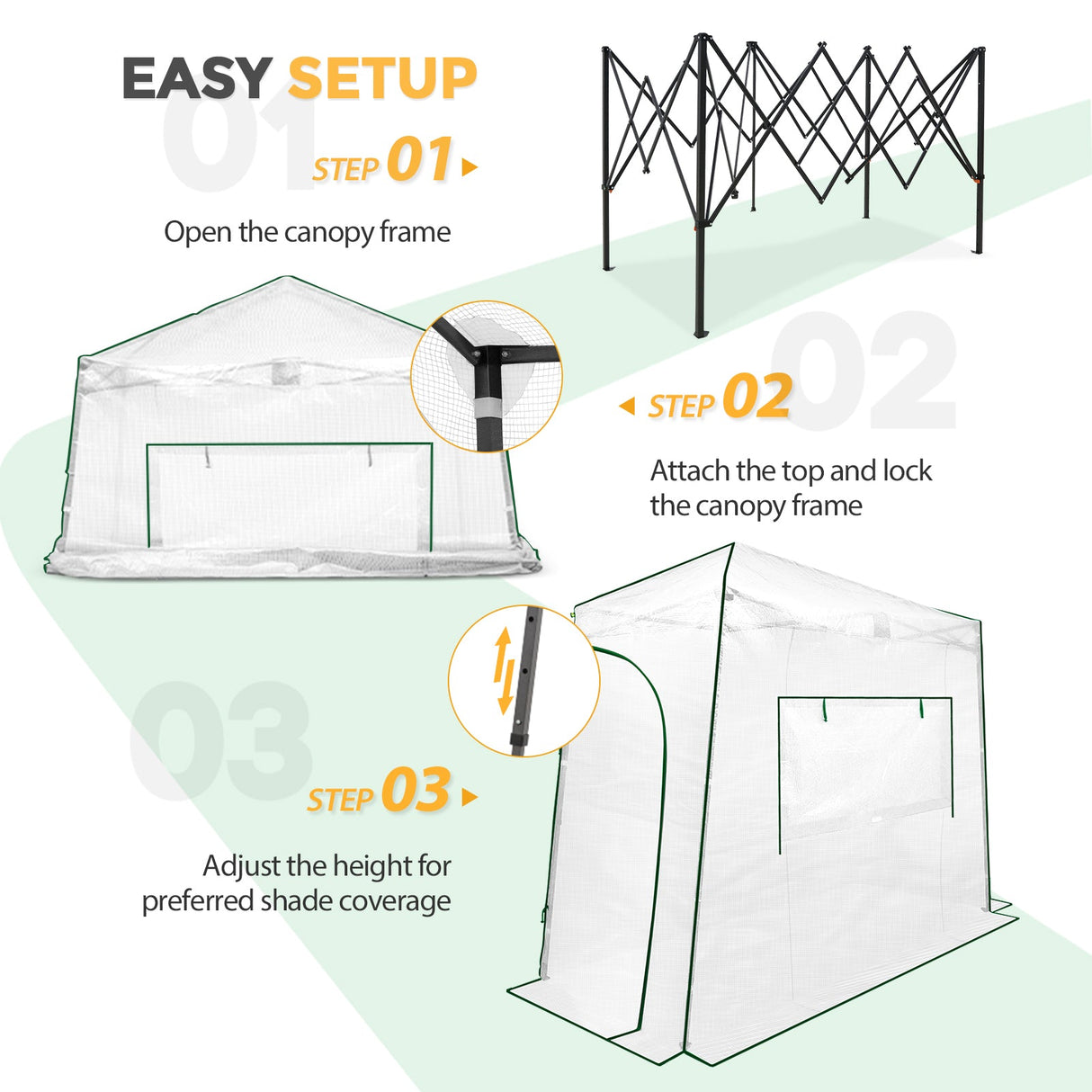 EASY SETUP

01

STEP 01

Open the canopy frame

02

STEP 02

Attach the top and lock the canopy frame

03

STEP 03

Adjust the height for preferred shade coverage