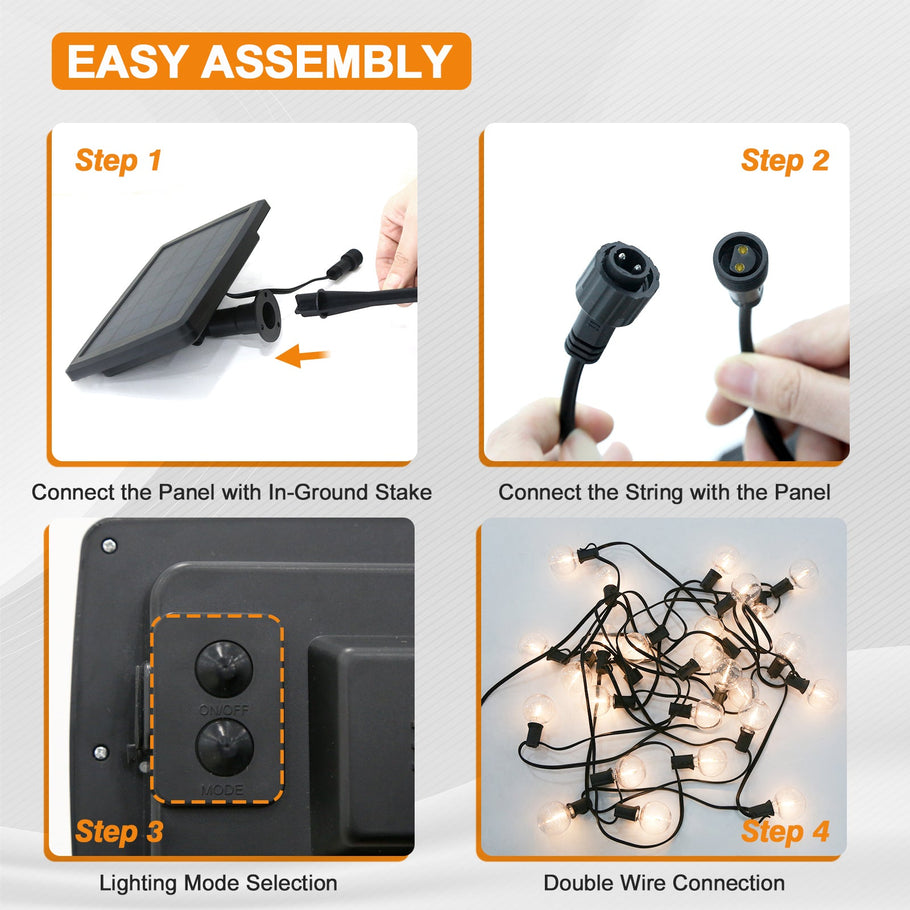 EASY ASSEMBLY

Step 1

Connect the Panel with In-Ground Stake

Step 2

Connect the String with the Panel

ON/OFF

MODE

Step 3

Lighting Mode Selection

Step 4

Double Wire Connection