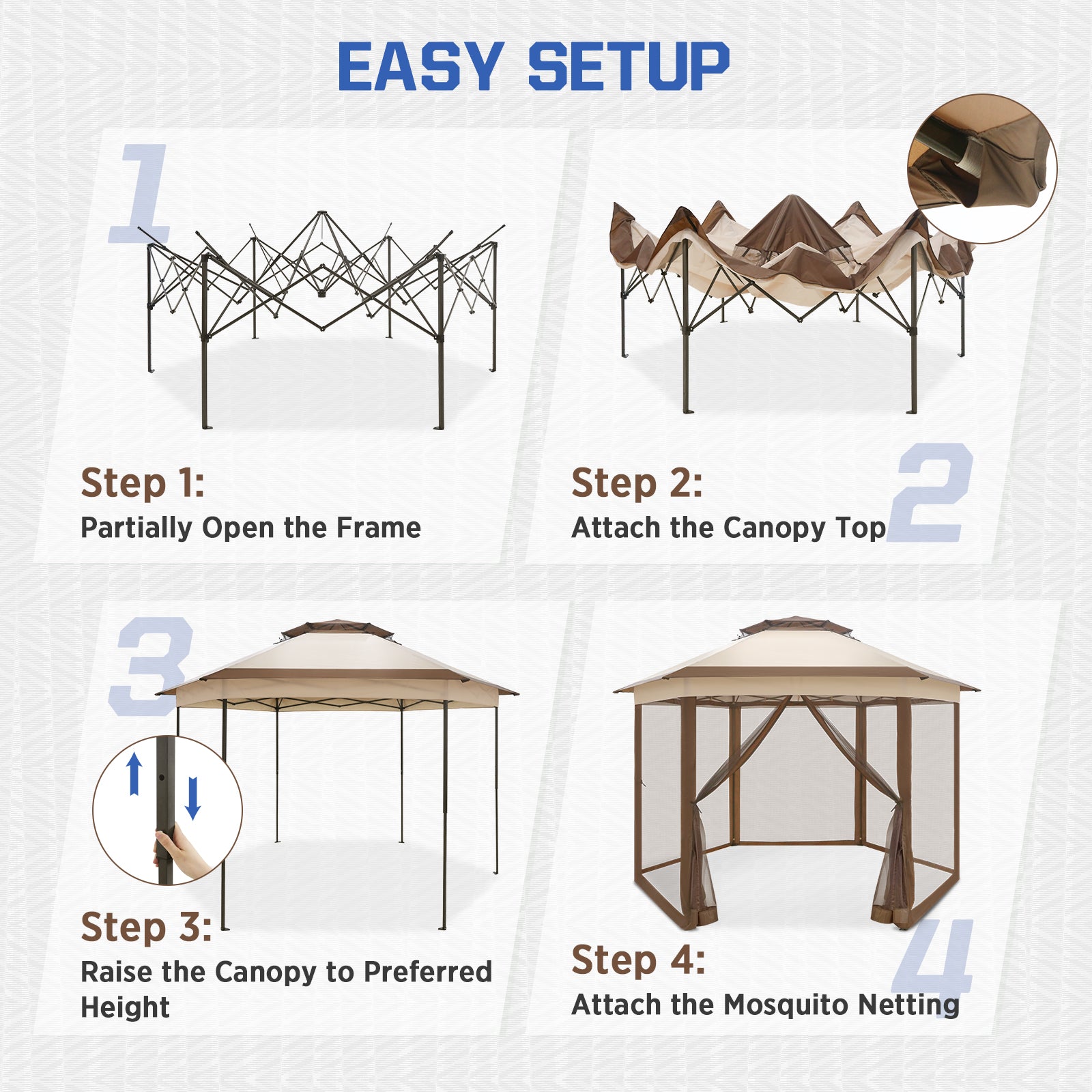 EASY SETUP

1

Step 1:
Partially Open the Frame

Step 2:
Attach the Canopy Top

2

3

Step 3:
Raise the Canopy to Preferred Height

Step 4:
Attach the Mosquito Netting

4