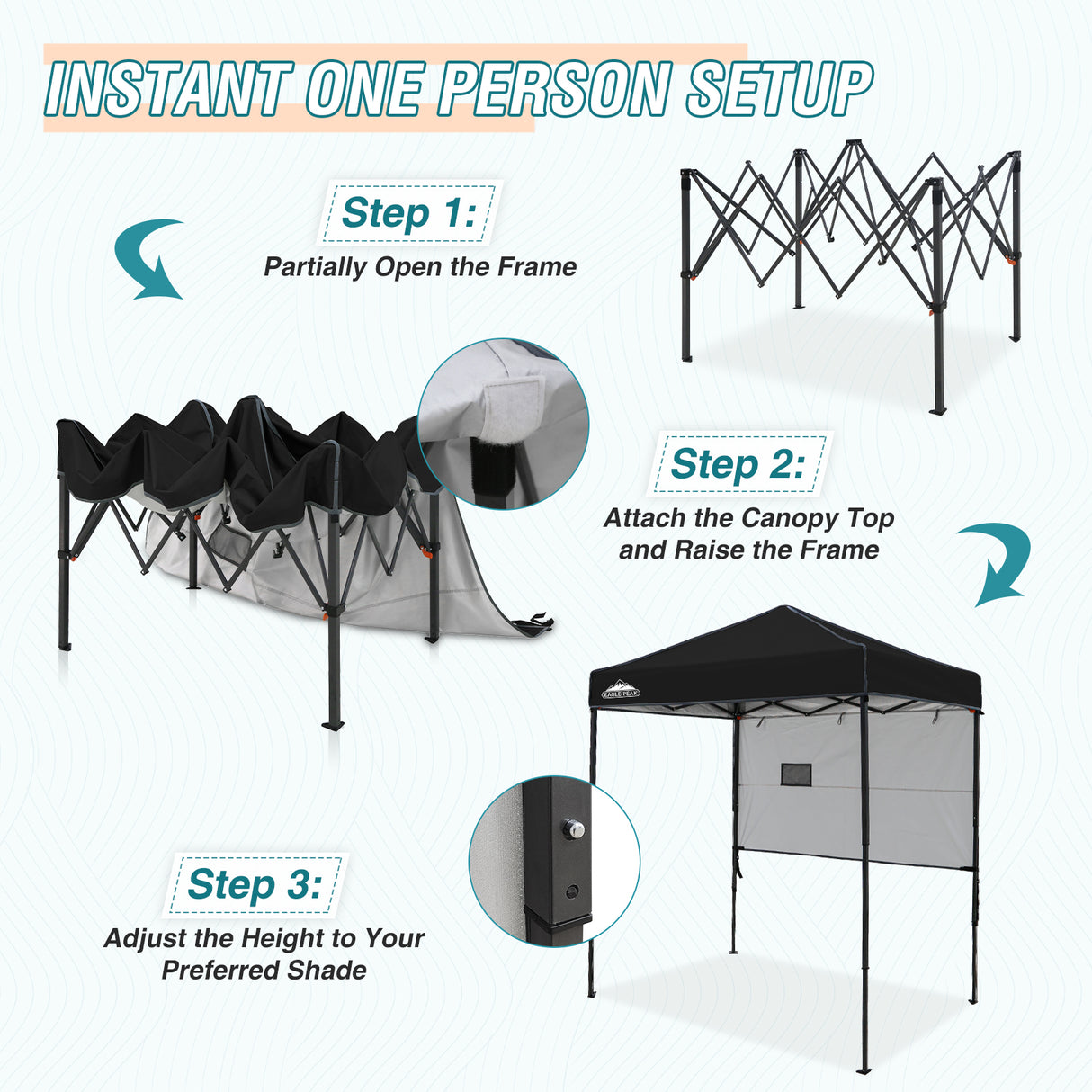 INSTANT ONE PERSON SETUP

Step 1:
Partially Open the Frame

Step 2:
Attach the Canopy Top and Raise the Frame

EAGLE PEAK

Step 3:
Adjust the Height to Your Preferred Shade