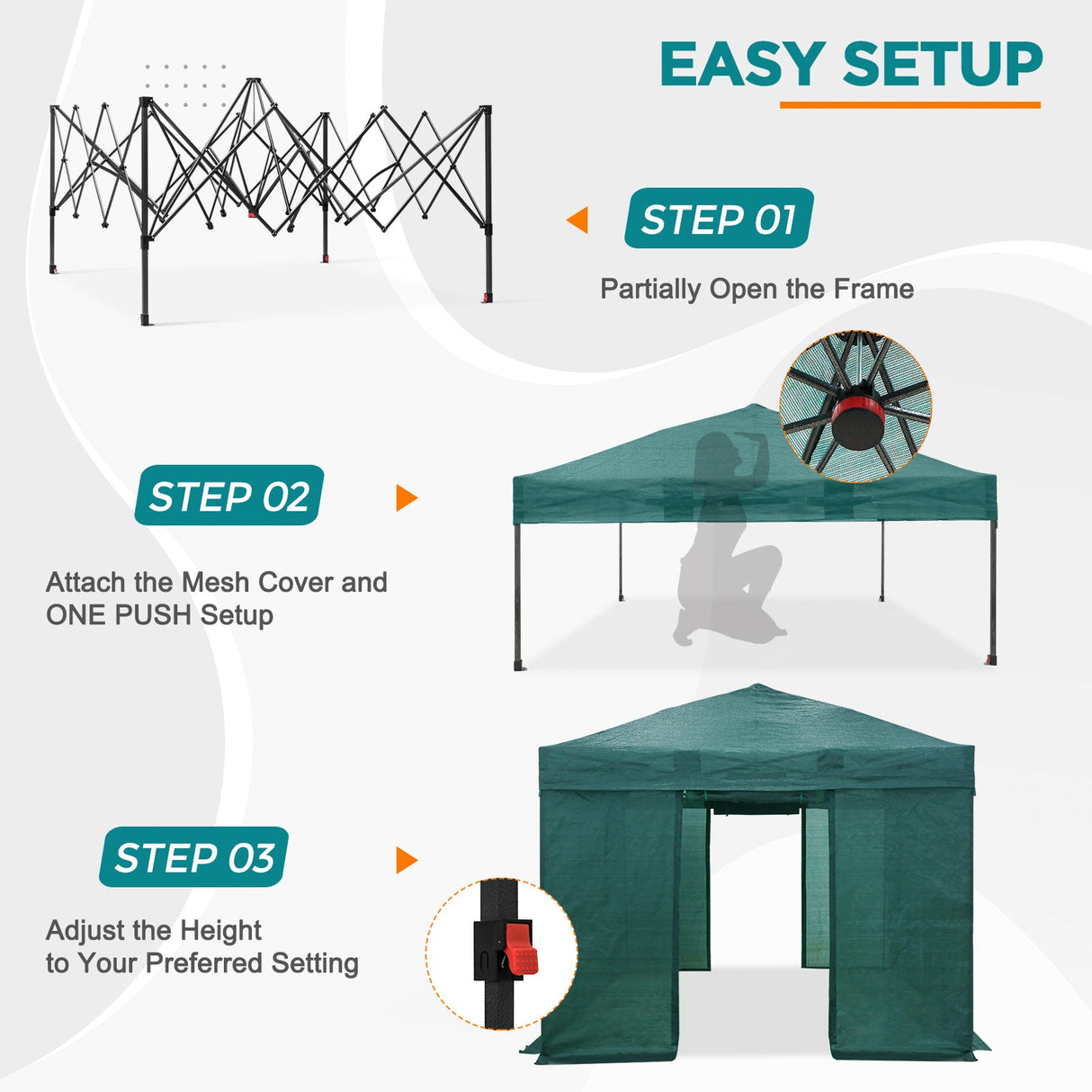 EASY SETUP

STEP 01

Partially Open the Frame

STEP 02

Attach the Mesh Cover and ONE PUSH Setup

STEP 03

Adjust the Height to Your Preferred Setting