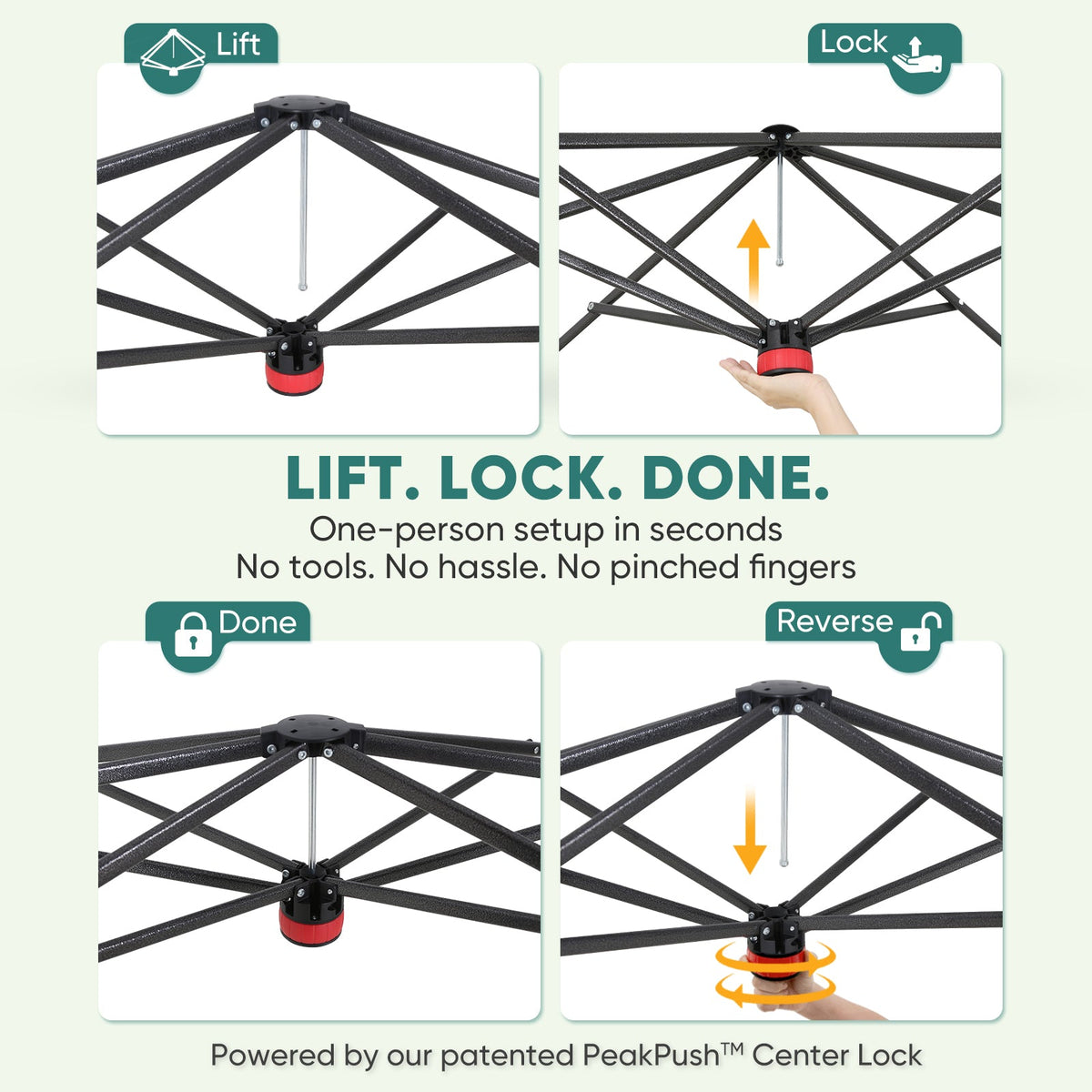 Lift

Lock

LIFT. LOCK. DONE.

One-person setup in seconds
No tools. No hassle. No pinched fingers

Done

Reverse

Powered by our patented PeakPush™ Center Lock