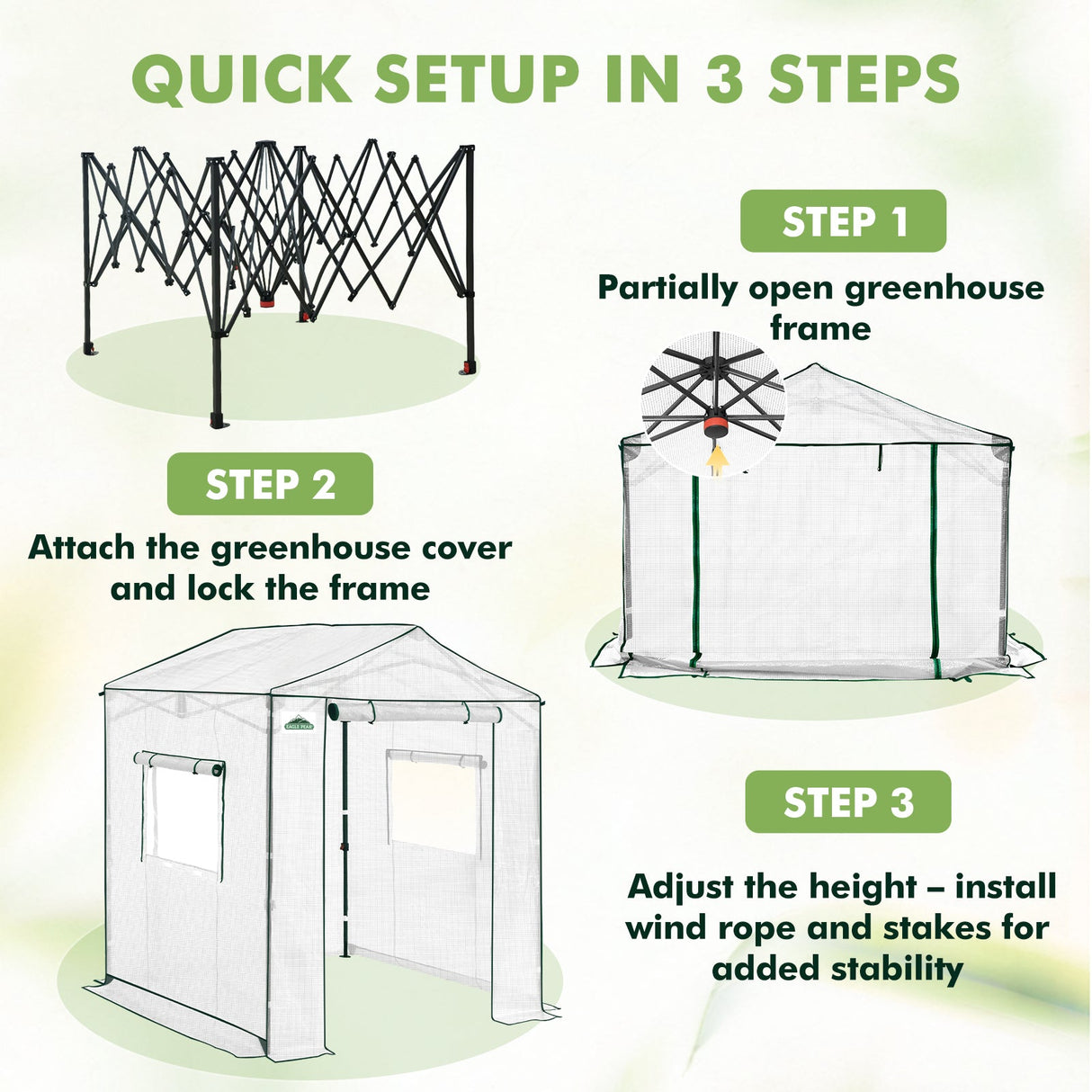 QUICK SETUP IN 3 STEPS

STEP 1

Partially open greenhouse frame

STEP 2

Attach the greenhouse cover and lock the frame

EAGLE PEAK

STEP 3

Adjust the height – install wind rope and stakes for added stability