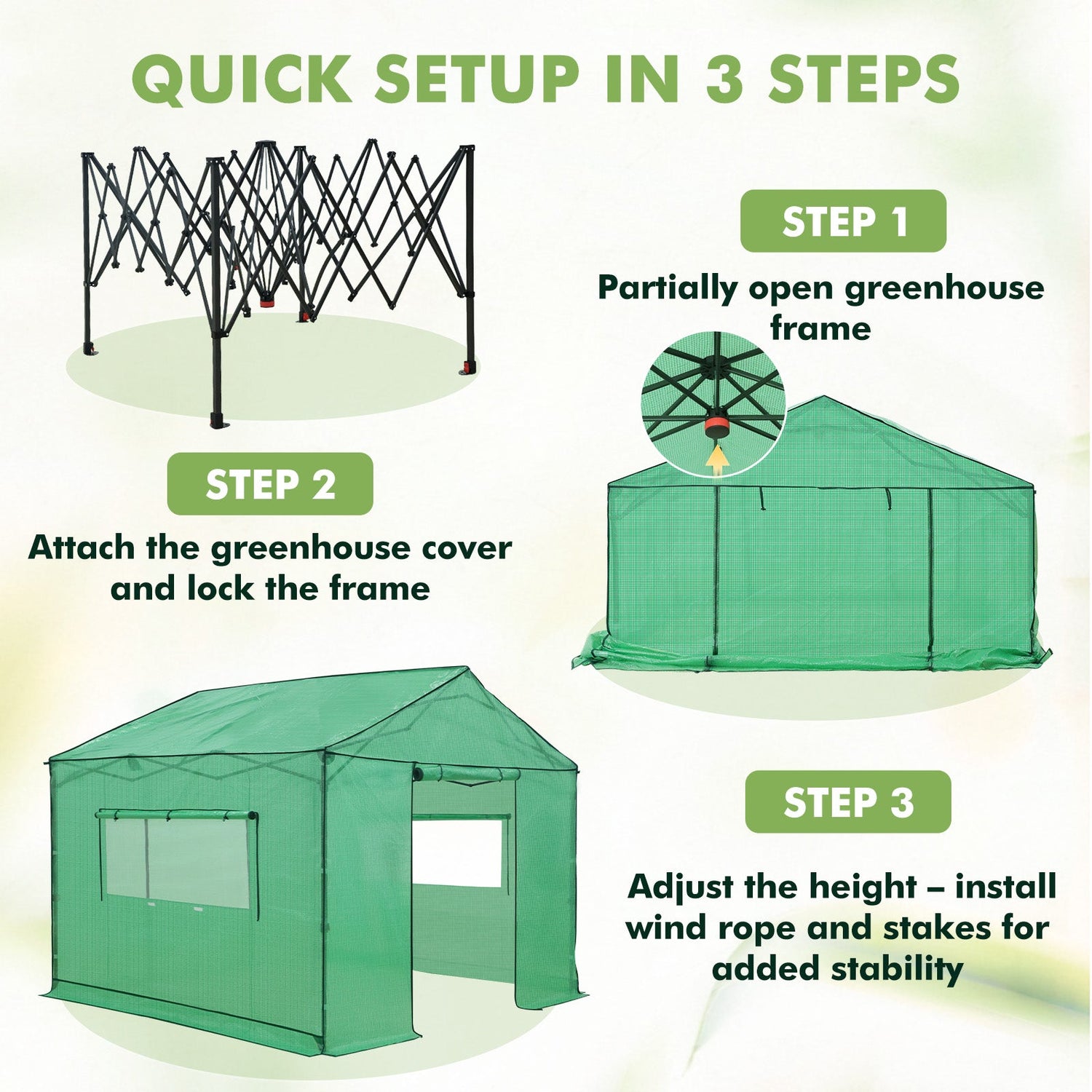 QUICK SETUP IN 3 STEPS

STEP 1

Partially open greenhouse frame

STEP 2

Attach the greenhouse cover and lock the frame

STEP 3

Adjust the height – install wind rope and stakes for added stability