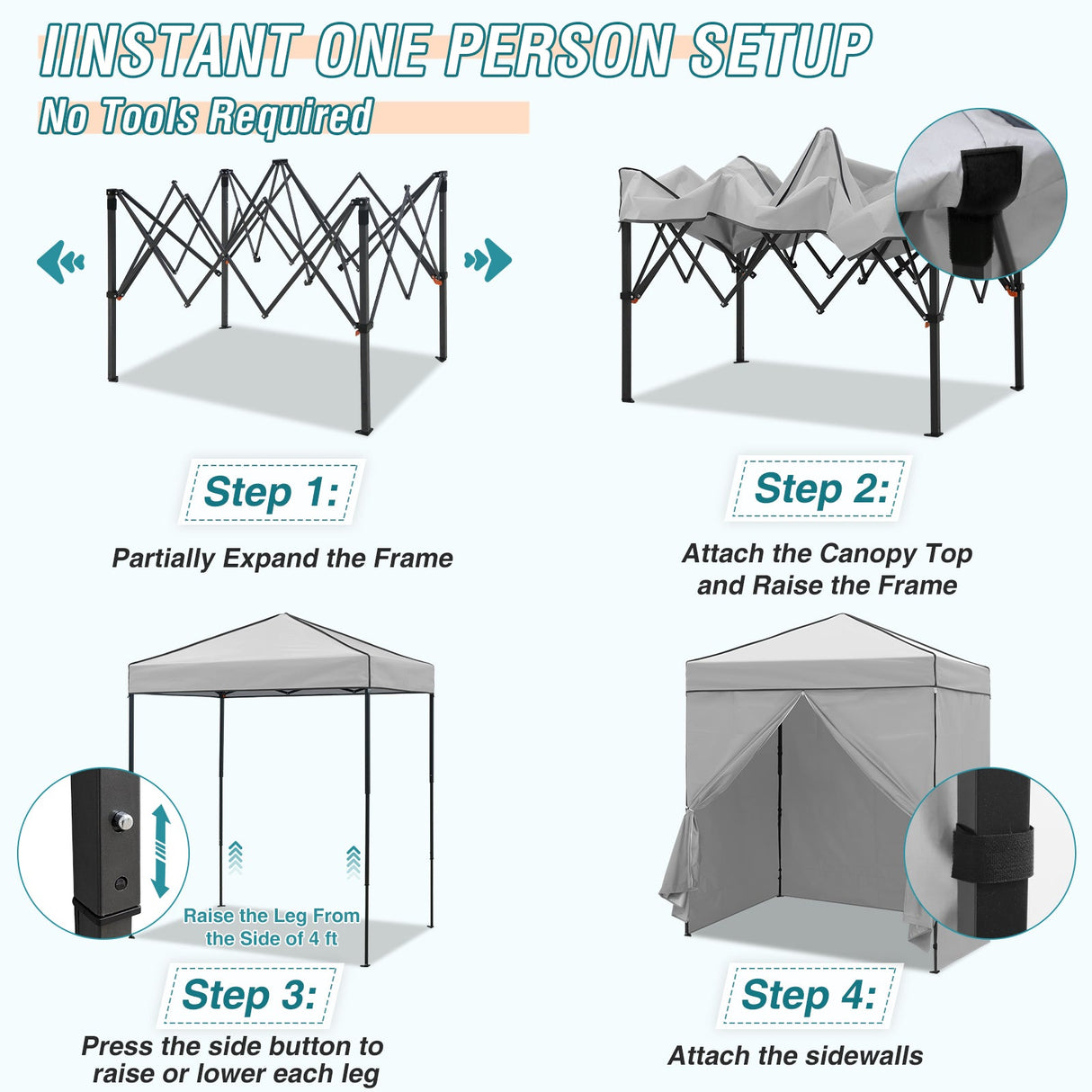 IINSTANT ONE PERSON SETUP

No Tools Required

Step 1:

Partially Expand the Frame

Step 2:

Attach the Canopy Top and Raise the Frame

Raise the Leg From the Side of 4 ft

Step 3:

Press the side button to raise or lower each leg

Step 4:

Attach the sidewalls