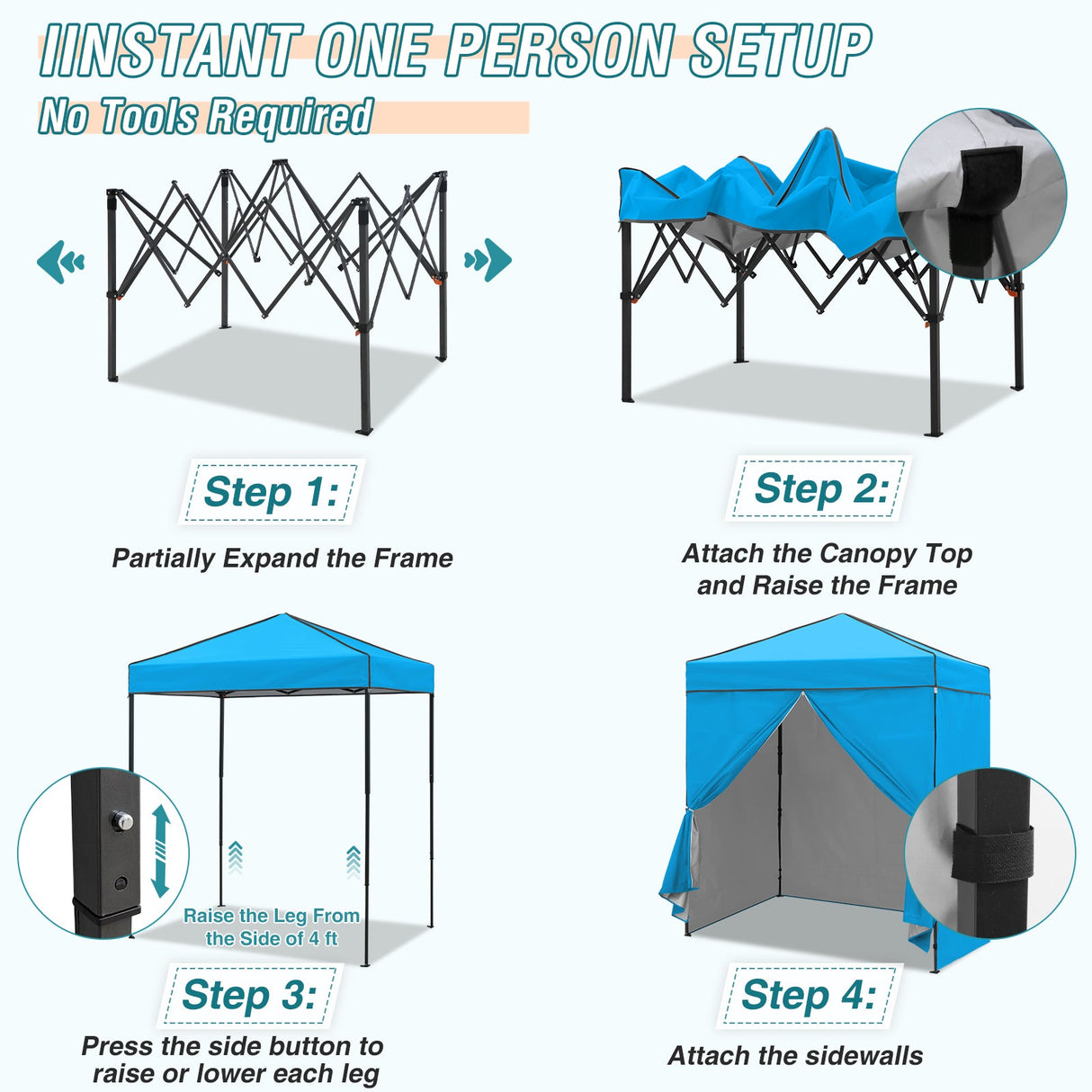 IINSTANT ONE PERSON SETUP

No Tools Required

Step 1:

Partially Expand the Frame

Step 2:

Attach the Canopy Top and Raise the Frame

Raise the Leg From the Side of 4 ft

Step 3:

Press the side button to raise or lower each leg

Step 4:

Attach the sidewalls