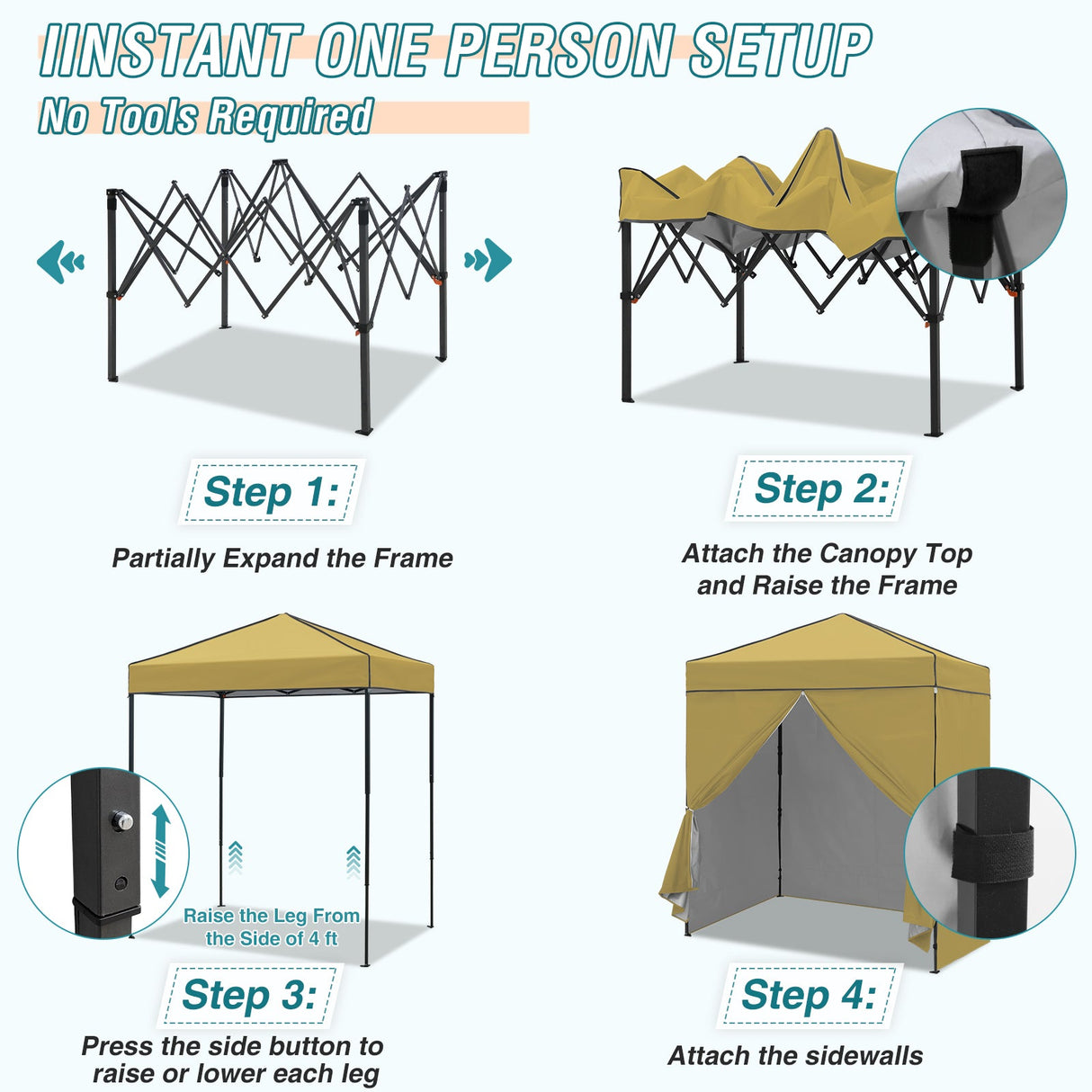 IINSTANT ONE PERSON SETUP

No Tools Required

Step 1:

Partially Expand the Frame

Step 2:

Attach the Canopy Top and Raise the Frame

Raise the Leg From the Side of 4 ft

Step 3:

Press the side button to raise or lower each leg

Step 4:

Attach the sidewalls