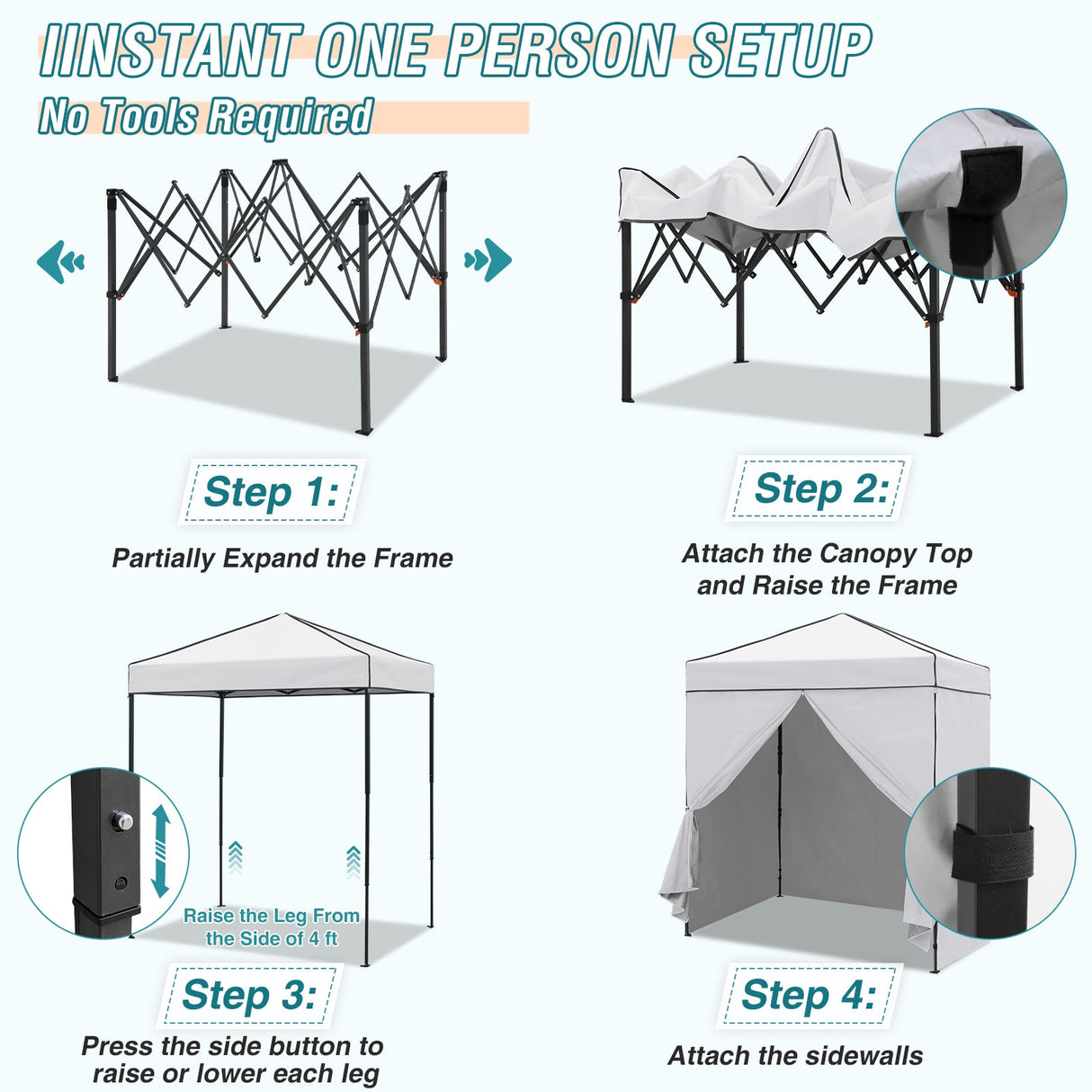 IINSTANT ONE PERSON SETUP

No Tools Required

Step 1:

Partially Expand the Frame

Step 2:

Attach the Canopy Top and Raise the Frame

Raise the Leg From the Side of 4 ft

Step 3:

Press the side button to raise or lower each leg

Step 4:

Attach the sidewalls