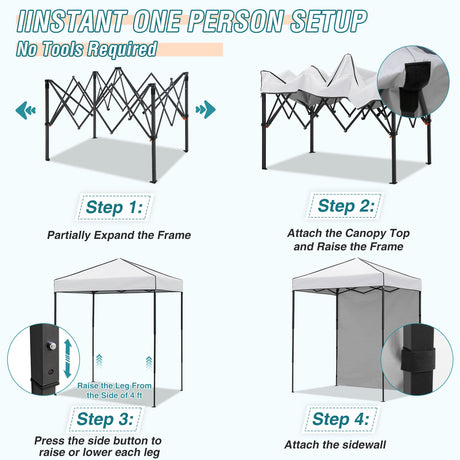 IINSTANT ONE PERSON SETUP

No Tools Required

Step 1:

Partially Expand the Frame

Step 2:

Attach the Canopy Top and Raise the Frame

Raise the Leg From the Side of 4 ft

Step 3:

Press the side button to raise or lower each leg

Step 4:

Attach the sidewall