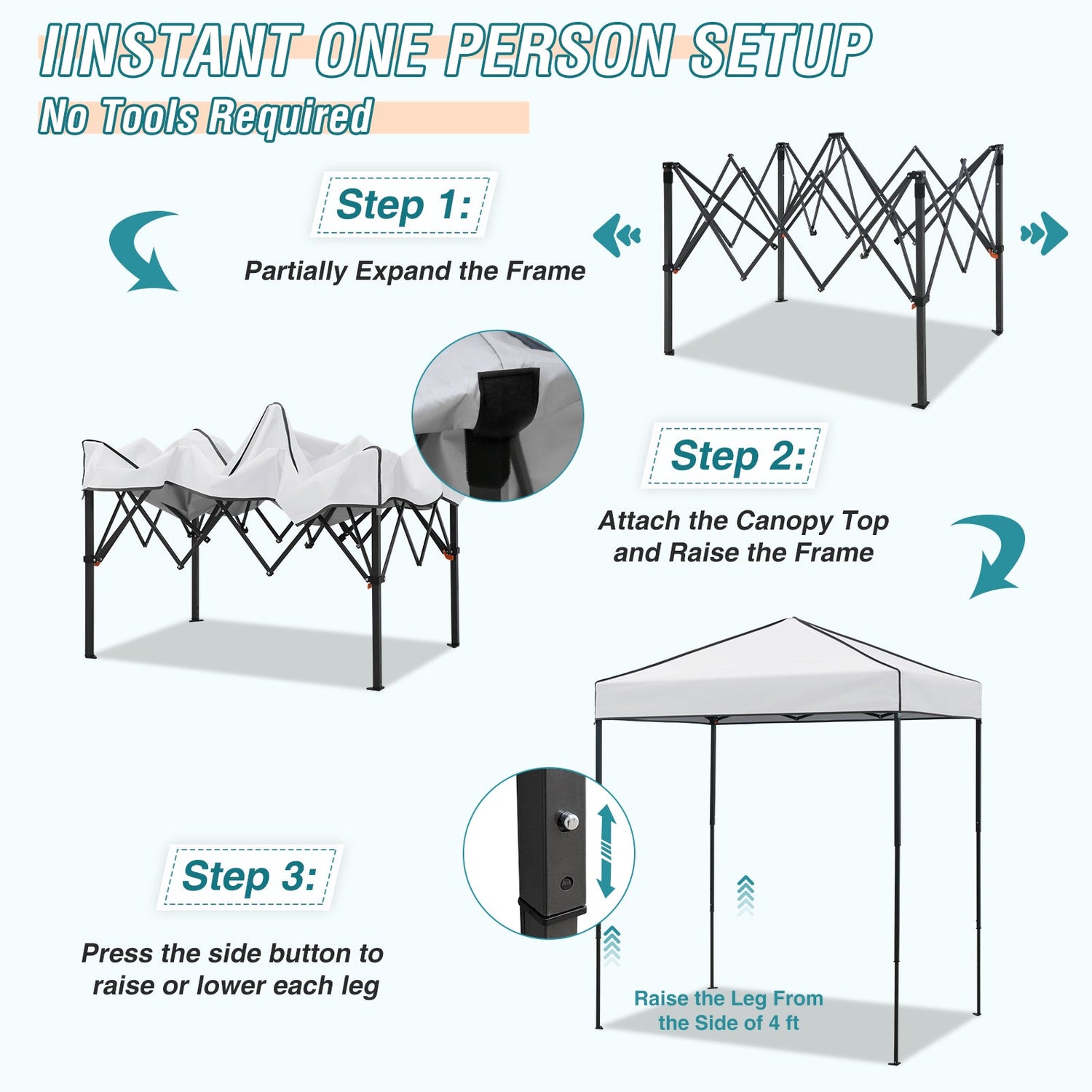 IINSTANT ONE PERSON SETUP

No Tools Required

Step 1:

Partially Expand the Frame

Step 2:

Attach the Canopy Top and Raise the Frame

Step 3:

Press the side button to raise or lower each leg

Raise the Leg From the Side of 4 ft