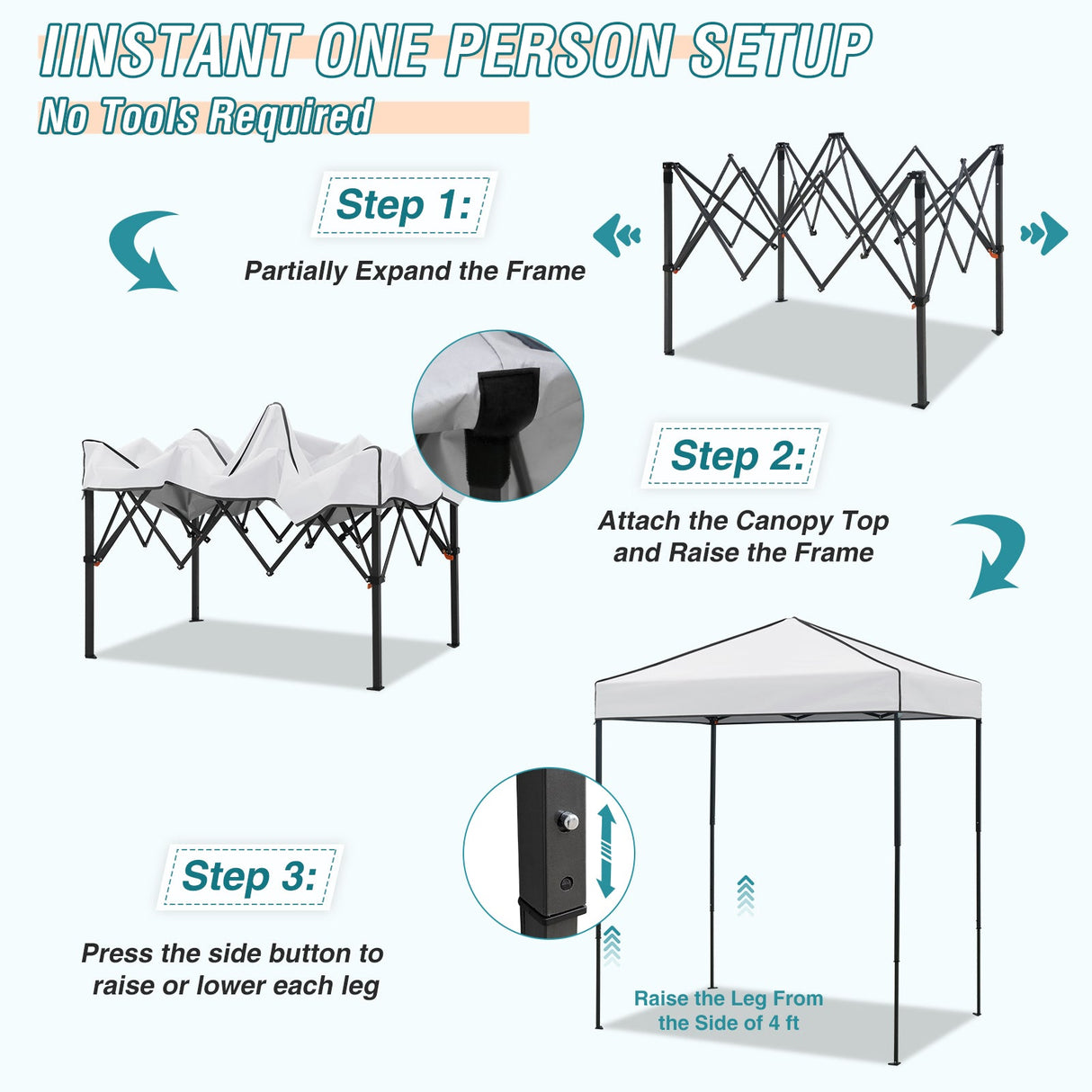 IINSTANT ONE PERSON SETUP

No Tools Required

Step 1:

Partially Expand the Frame

Step 2:

Attach the Canopy Top and Raise the Frame

Step 3:

Press the side button to raise or lower each leg

Raise the Leg From the Side of 4 ft