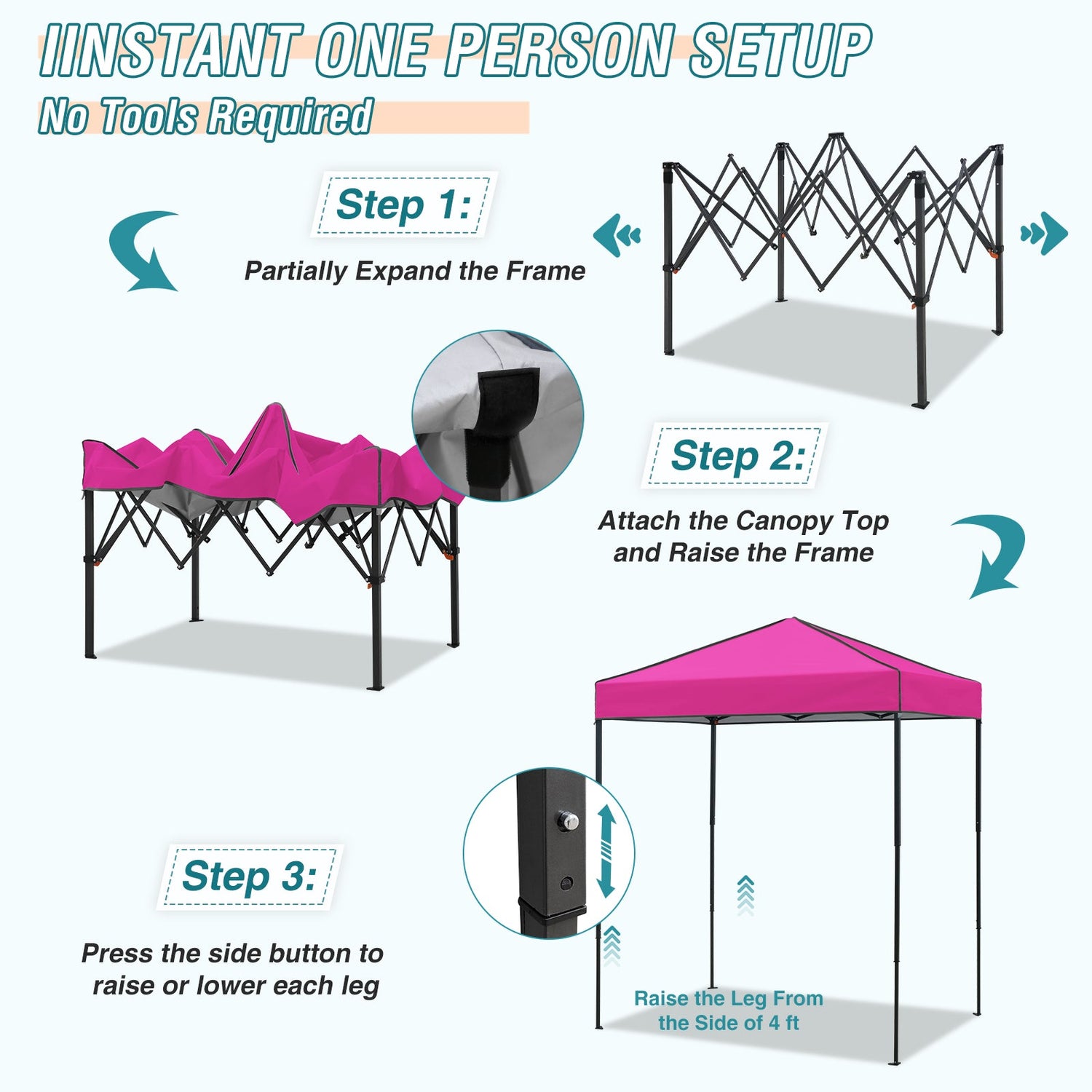 IINSTANT ONE PERSON SETUP

No Tools Required

Step 1:

Partially Expand the Frame

Step 2:

Attach the Canopy Top and Raise the Frame

Step 3:

Press the side button to raise or lower each leg

Raise the Leg From the Side of 4 ft