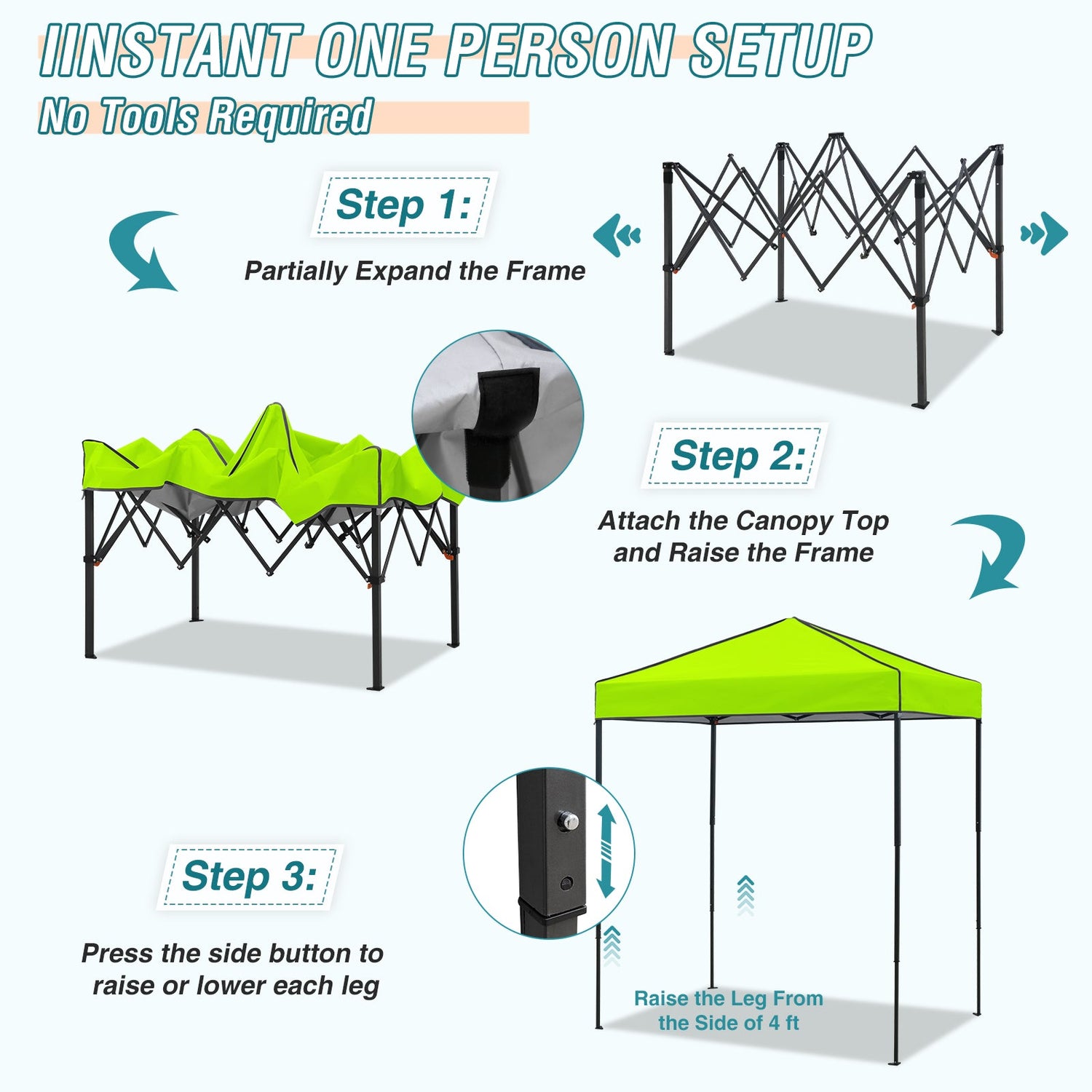 IINSTANT ONE PERSON SETUP

No Tools Required

Step 1:

Partially Expand the Frame

Step 2:

Attach the Canopy Top and Raise the Frame

Step 3:

Press the side button to raise or lower each leg

Raise the Leg From the Side of 4 ft