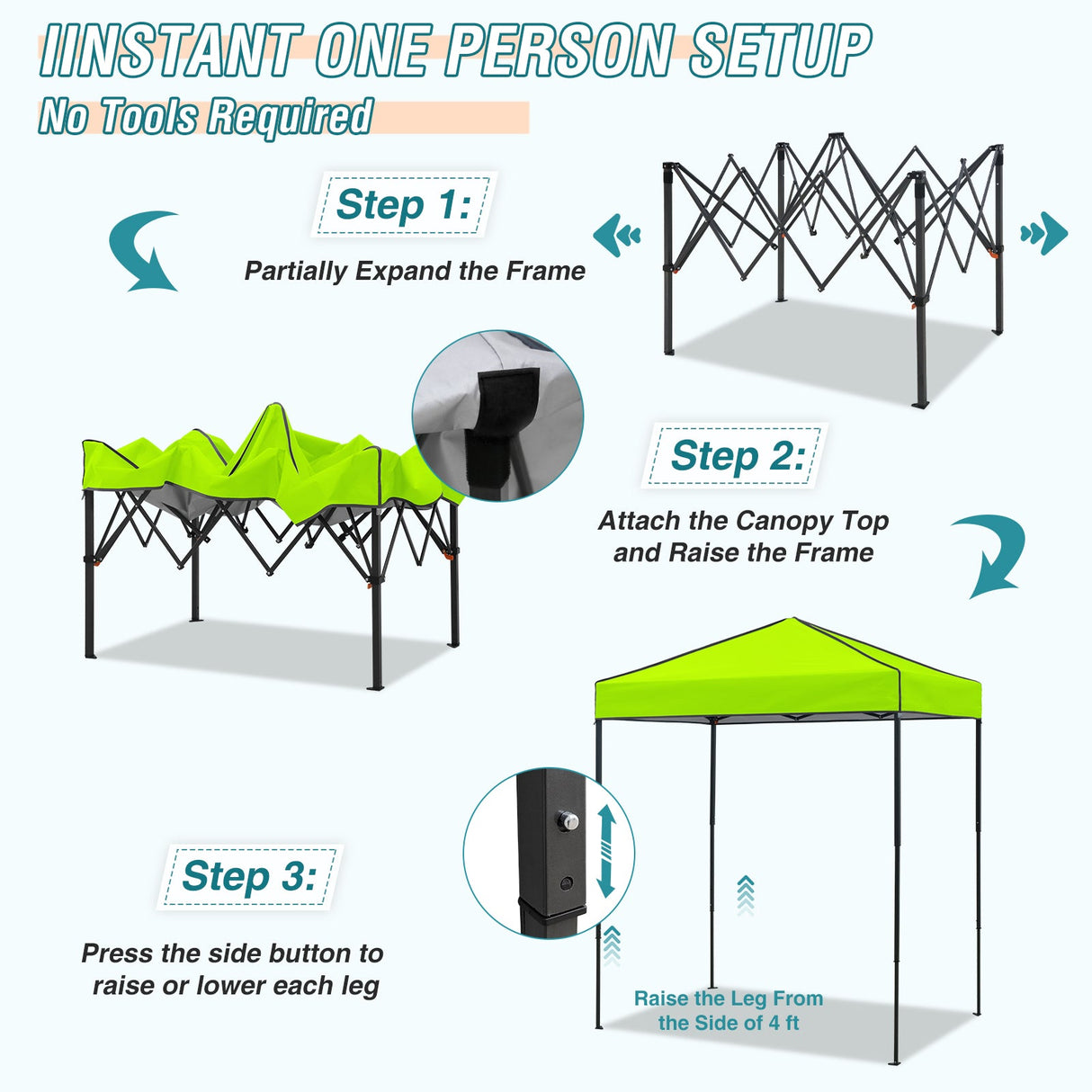 IINSTANT ONE PERSON SETUP

No Tools Required

Step 1:

Partially Expand the Frame

Step 2:

Attach the Canopy Top and Raise the Frame

Step 3:

Press the side button to raise or lower each leg

Raise the Leg From the Side of 4 ft