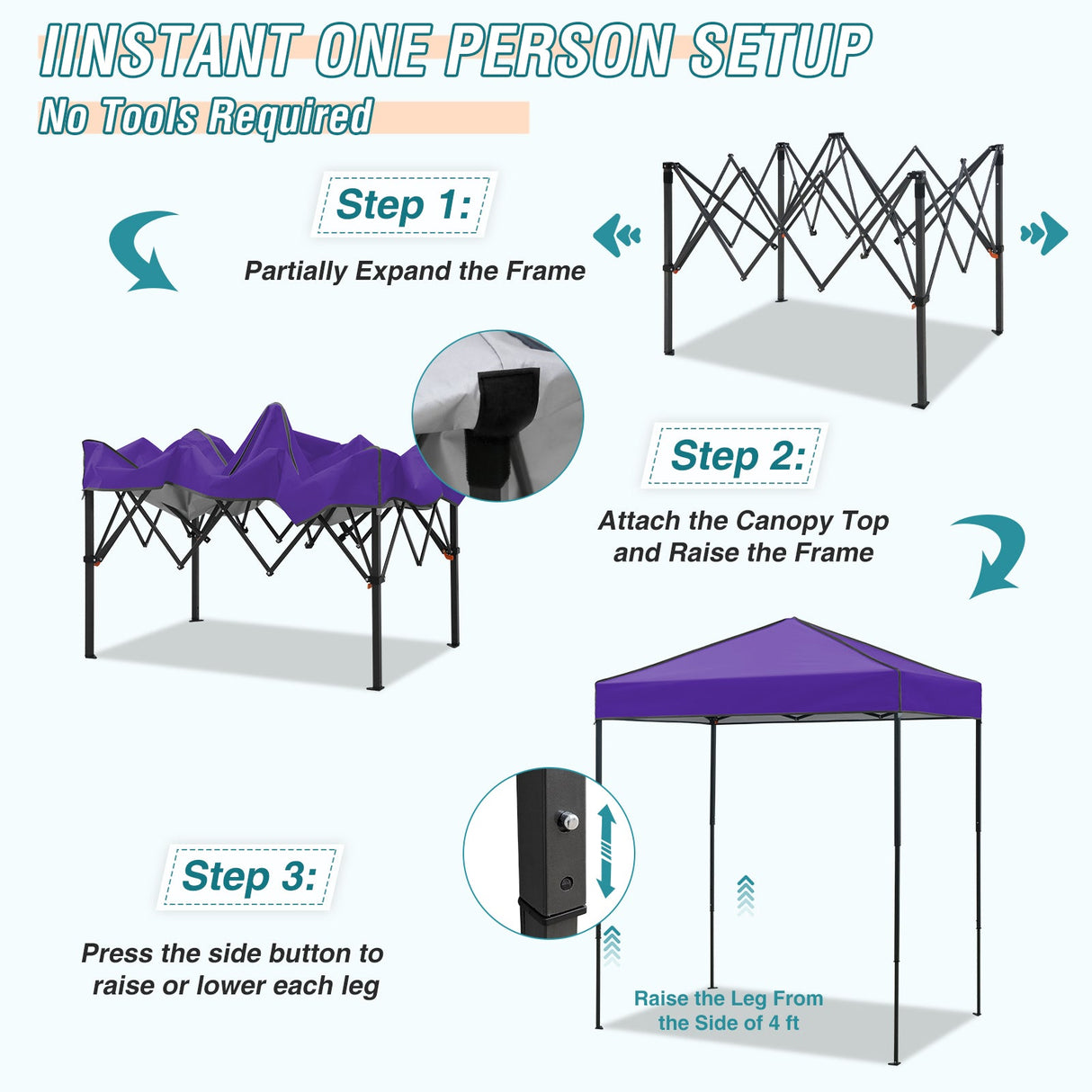 IINSTANT ONE PERSON SETUP
No Tools Required

Step 1:
Partially Expand the Frame

Step 2:
Attach the Canopy Top and Raise the Frame

Step 3:
Press the side button to raise or lower each leg

Raise the Leg From the Side of 4 ft