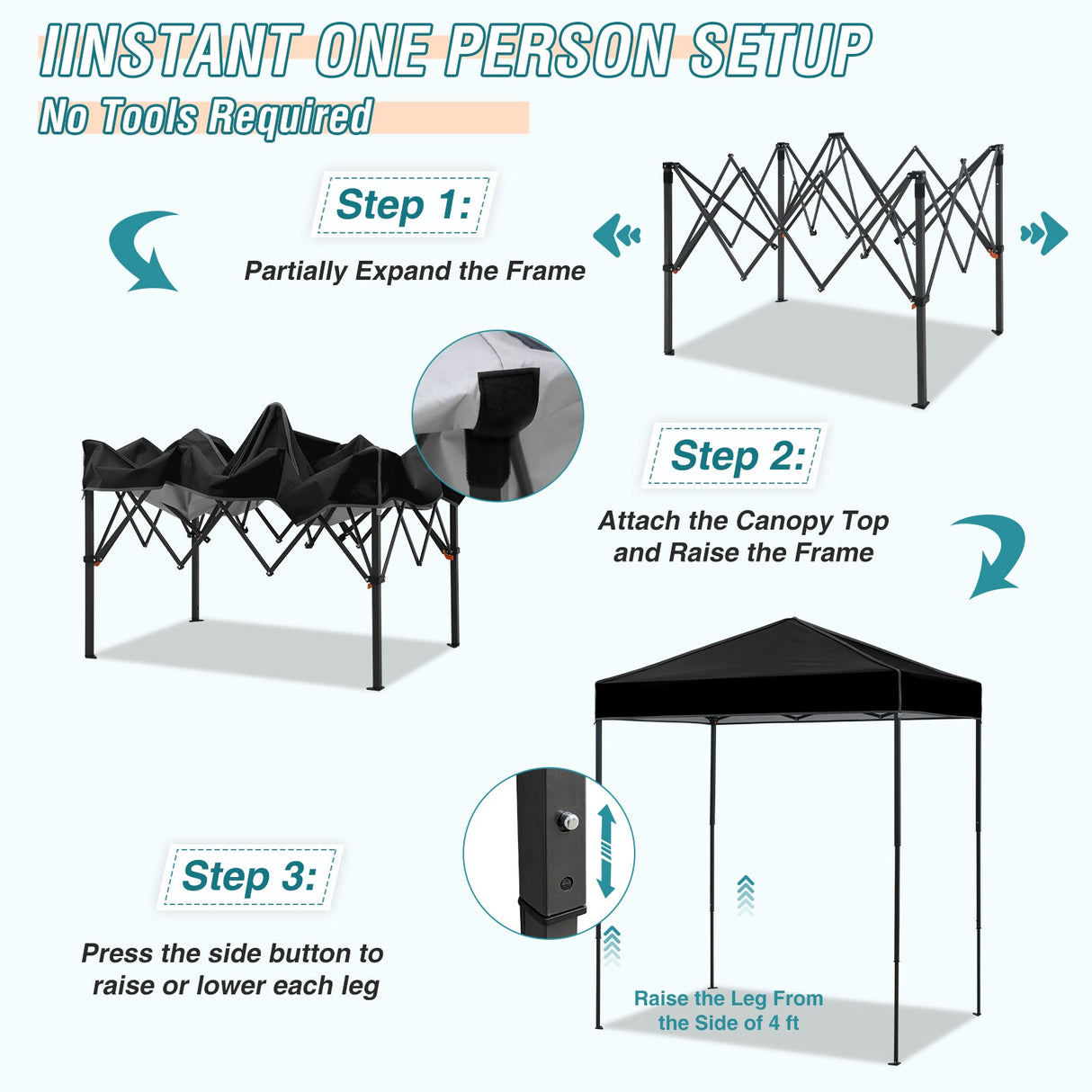 IINSTANT ONE PERSON SETUP

No Tools Required

Step 1:

Partially Expand the Frame

Step 2:

Attach the Canopy Top and Raise the Frame

Step 3:

Press the side button to raise or lower each leg

Raise the Leg From the Side of 4 ft