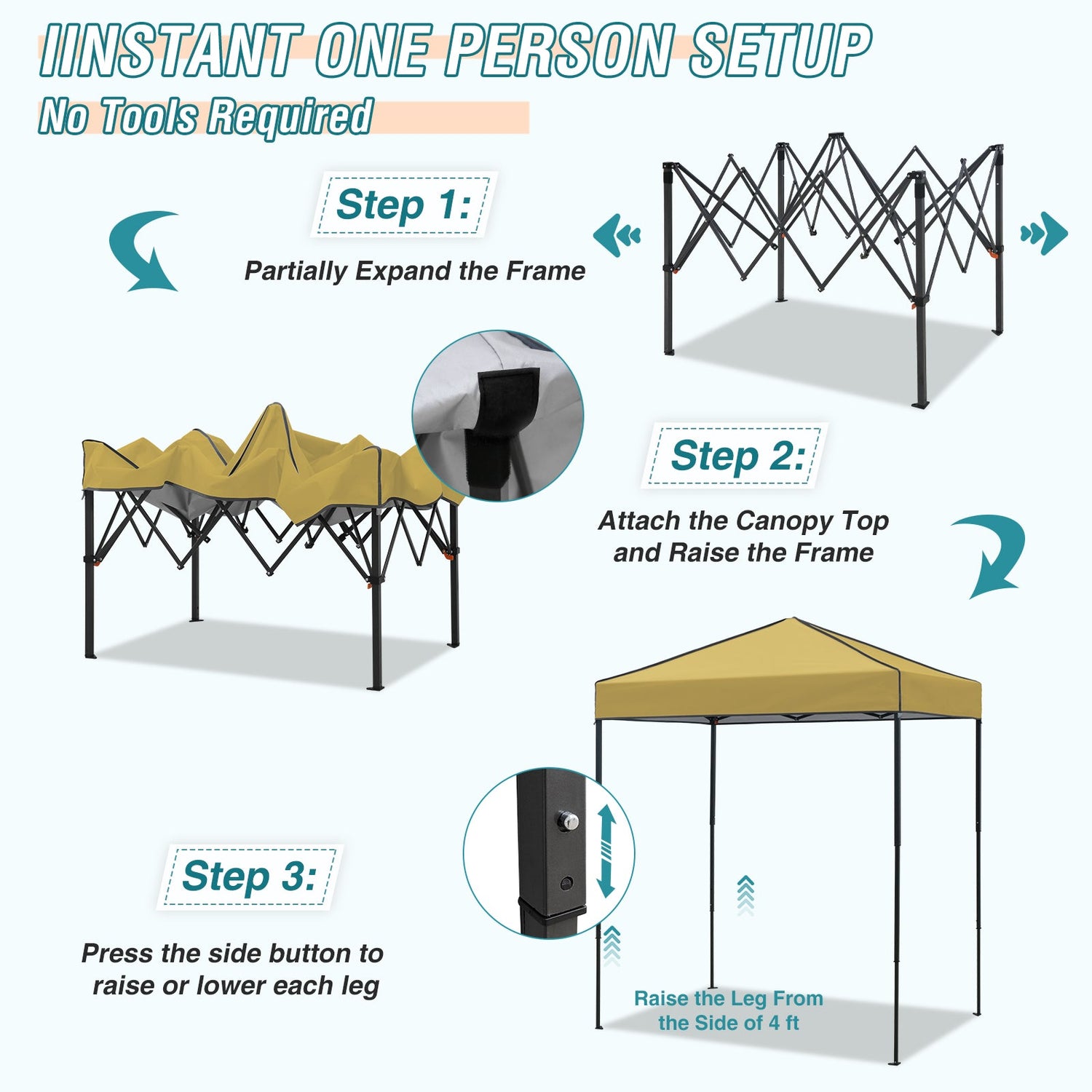 IINSTANT ONE PERSON SETUP
No Tools Required

Step 1:
Partially Expand the Frame

Step 2:
Attach the Canopy Top and Raise the Frame

Step 3:
Press the side button to raise or lower each leg

Raise the Leg From the Side of 4 ft