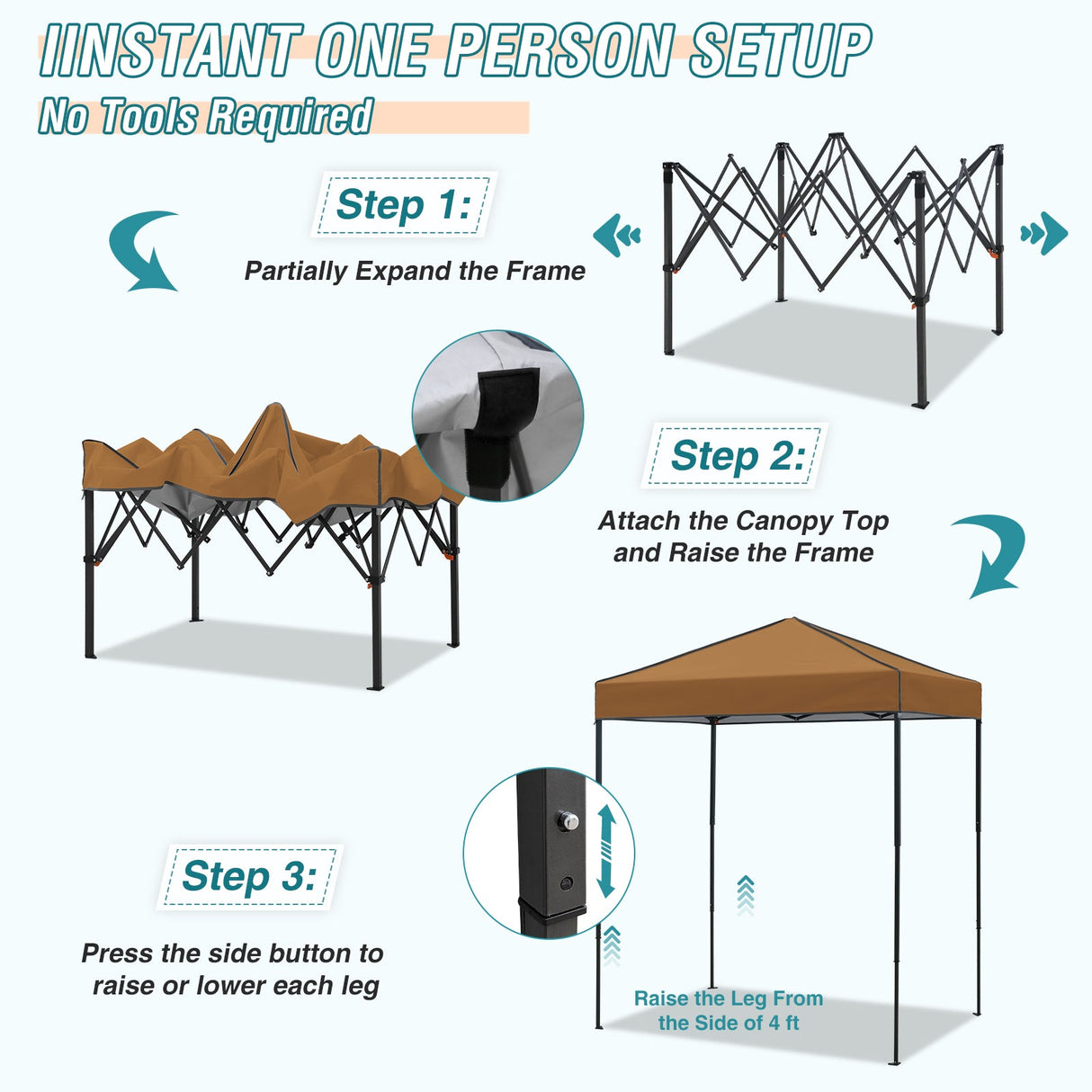 IINSTANT ONE PERSON SETUP

No Tools Required

Step 1:

Partially Expand the Frame

Step 2:

Attach the Canopy Top and Raise the Frame

Step 3:

Press the side button to raise or lower each leg

Raise the Leg From the Side of 4 ft