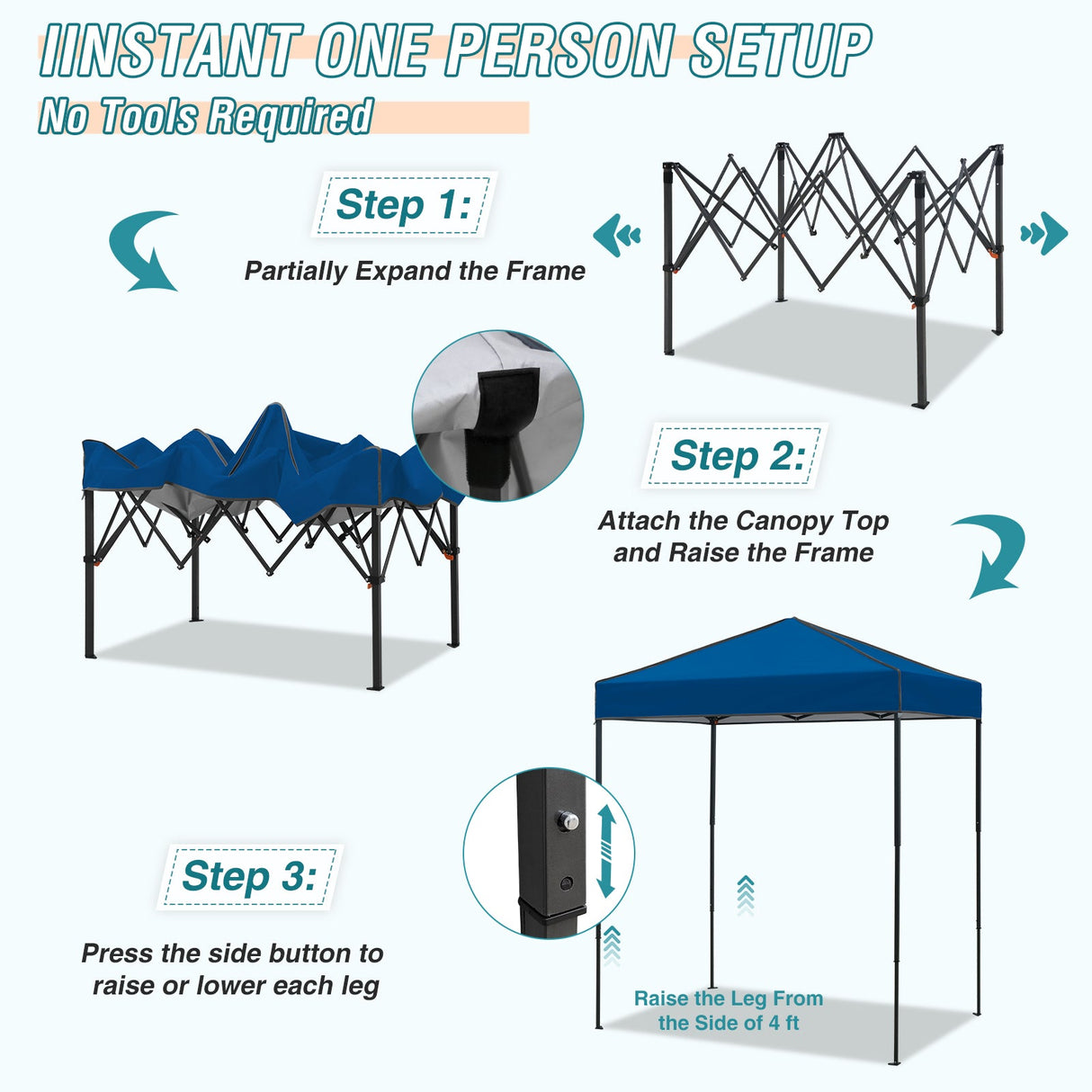 IINSTANT ONE PERSON SETUP

No Tools Required

Step 1:

Partially Expand the Frame

Step 2:

Attach the Canopy Top and Raise the Frame

Step 3:

Press the side button to raise or lower each leg

Raise the Leg From the Side of 4 ft