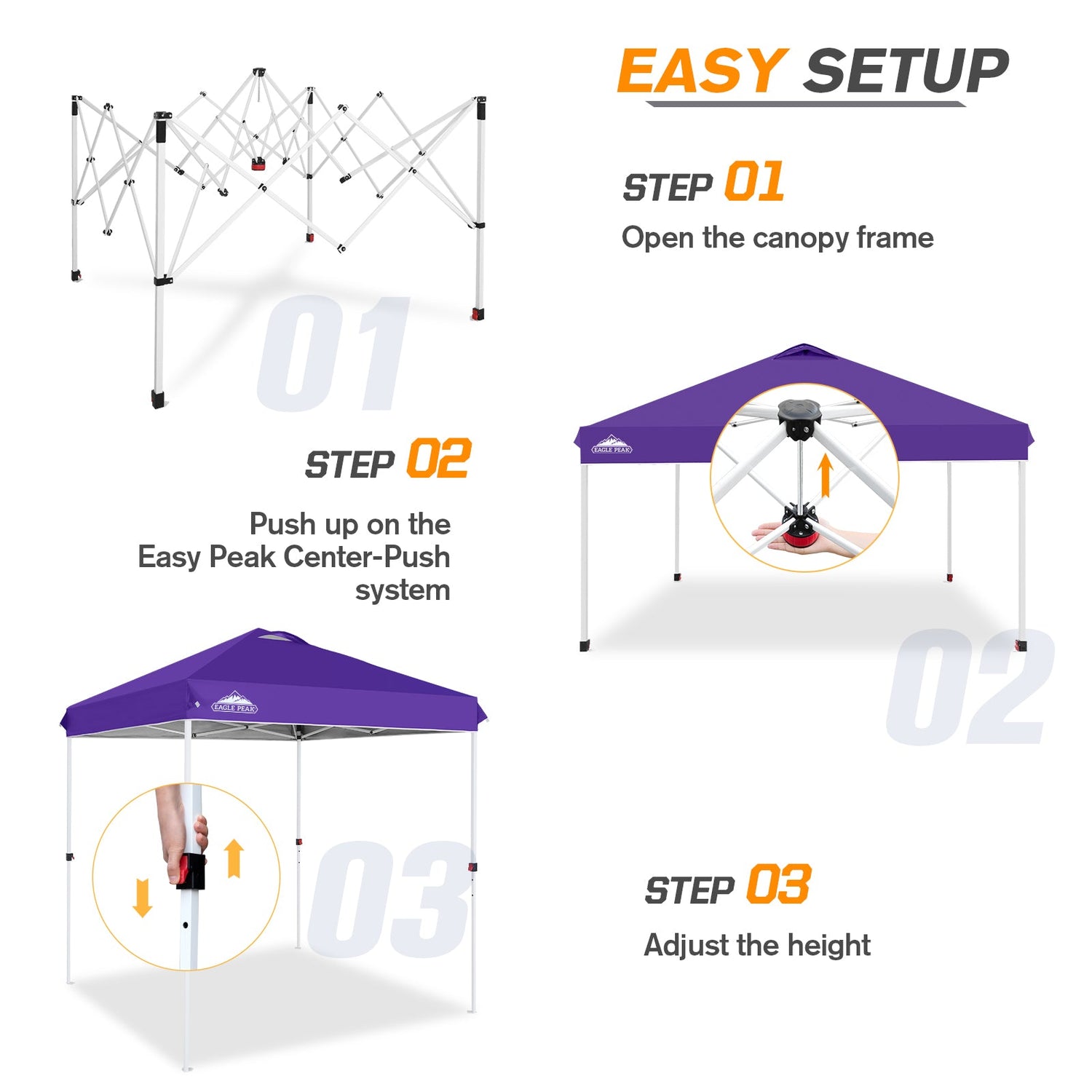 EASY SETUP

STEP 01
Open the canopy frame

01

STEP 02
Push up on the Easy Peak Center-Push system

EAGLE PEAK

02

EAGLE PEAK

03

STEP 03
Adjust the height