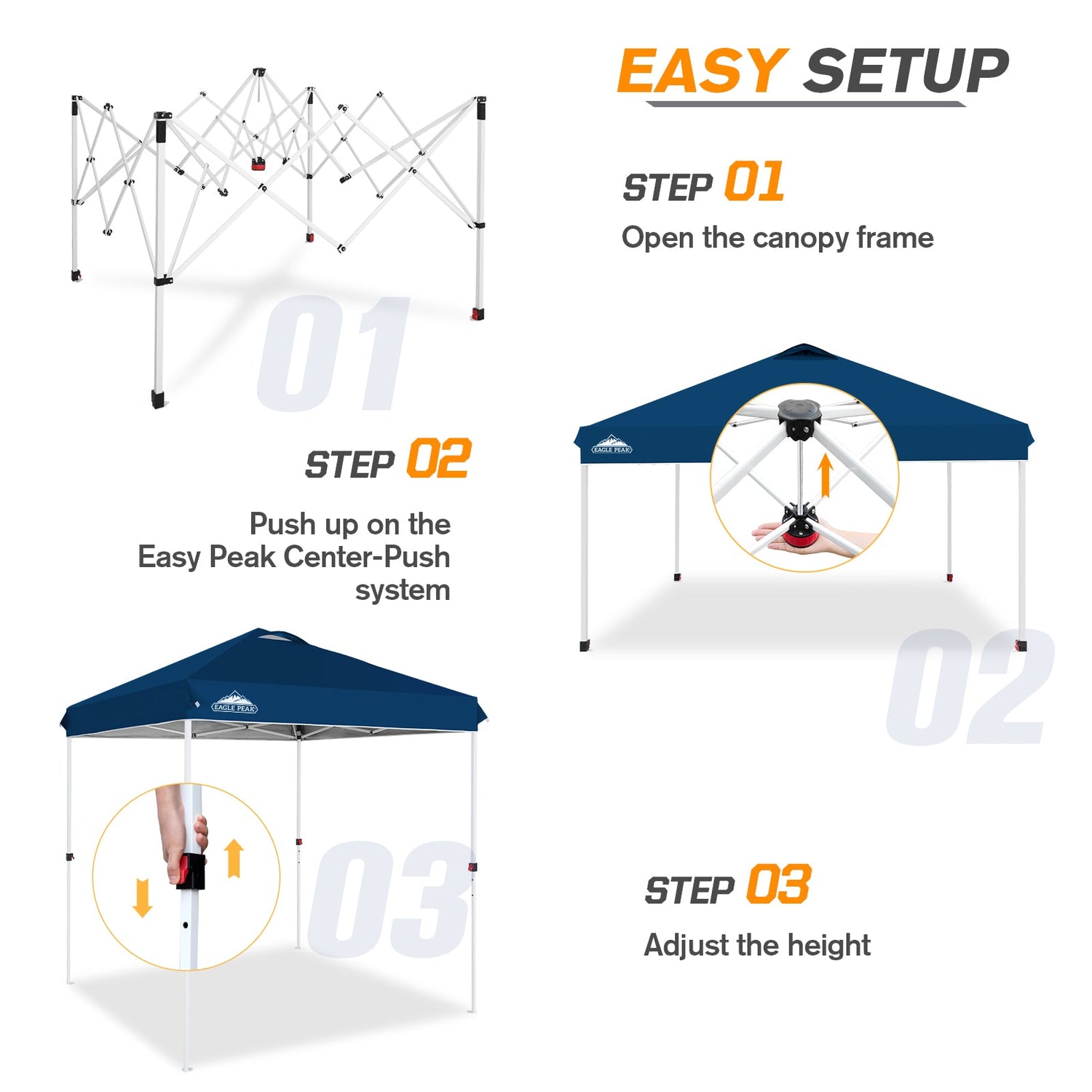 EASY SETUP

STEP 01
Open the canopy frame

01

STEP 02
Push up on the Easy Peak Center-Push system

EAGLE PEAK

02

EAGLE PEAK

03

STEP 03
Adjust the height