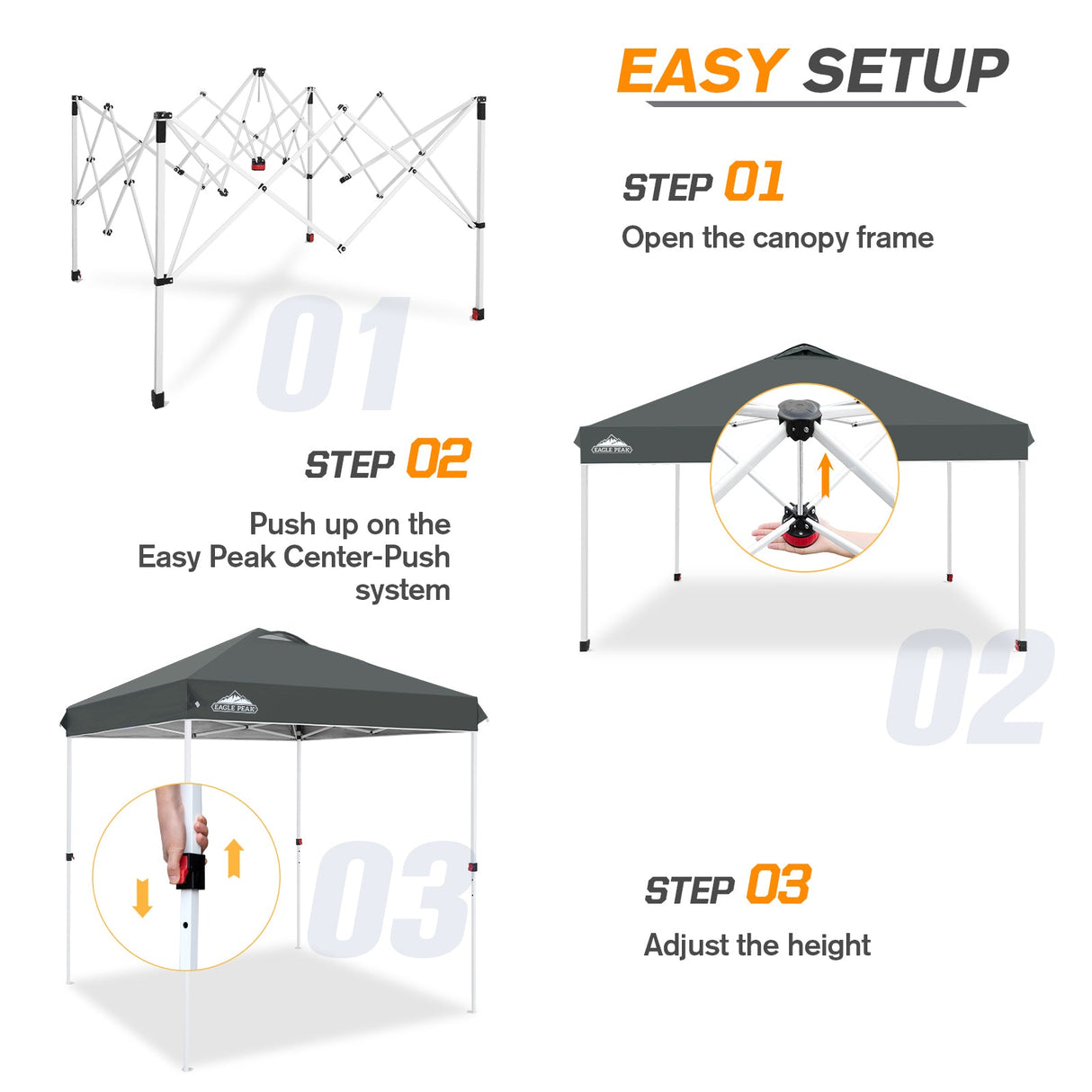 EASY SETUP

STEP 01
Open the canopy frame

01

STEP 02
Push up on the Easy Peak Center-Push system

EAGLE PEAK

02

EAGLE PEAK

03

STEP 03
Adjust the height