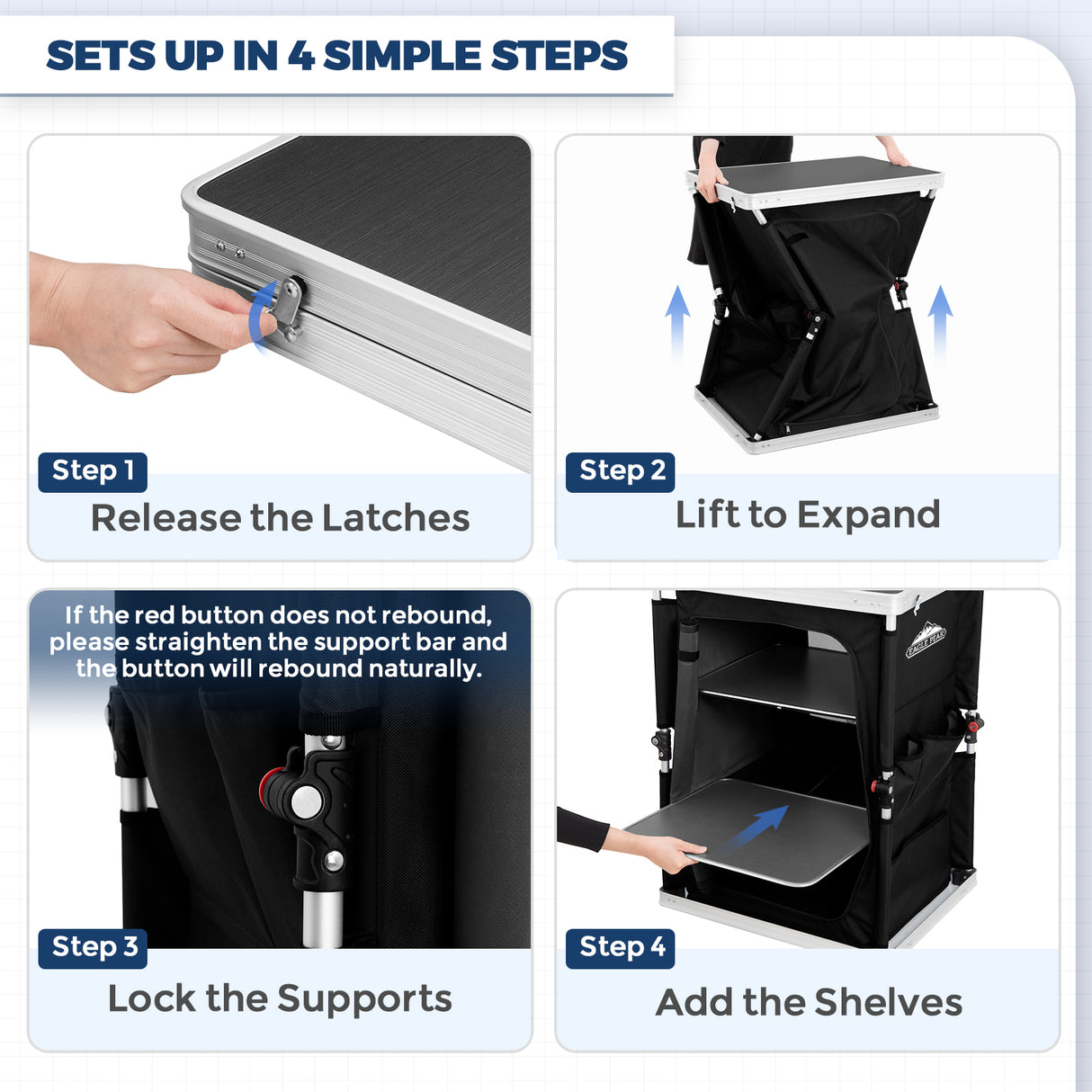 SETS UP IN 4 SIMPLE STEPS

Step 1
Release the Latches

Step 2
Lift to Expand

If the red button does not rebound, please straighten the support bar and the button will rebound naturally.

Step 3
Lock the Supports

EAGLE PEAK

Step 4
Add the Shelves