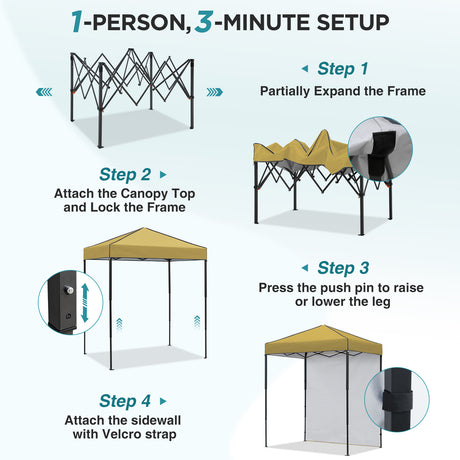 1-PERSON, 3-MINUTE SETUP

Step 1
Partially Expand the Frame

Step 2
Attach the Canopy Top and Lock the Frame

Step 3
Press the push pin to raise or lower the leg

Step 4
Attach the sidewall with Velcro strap