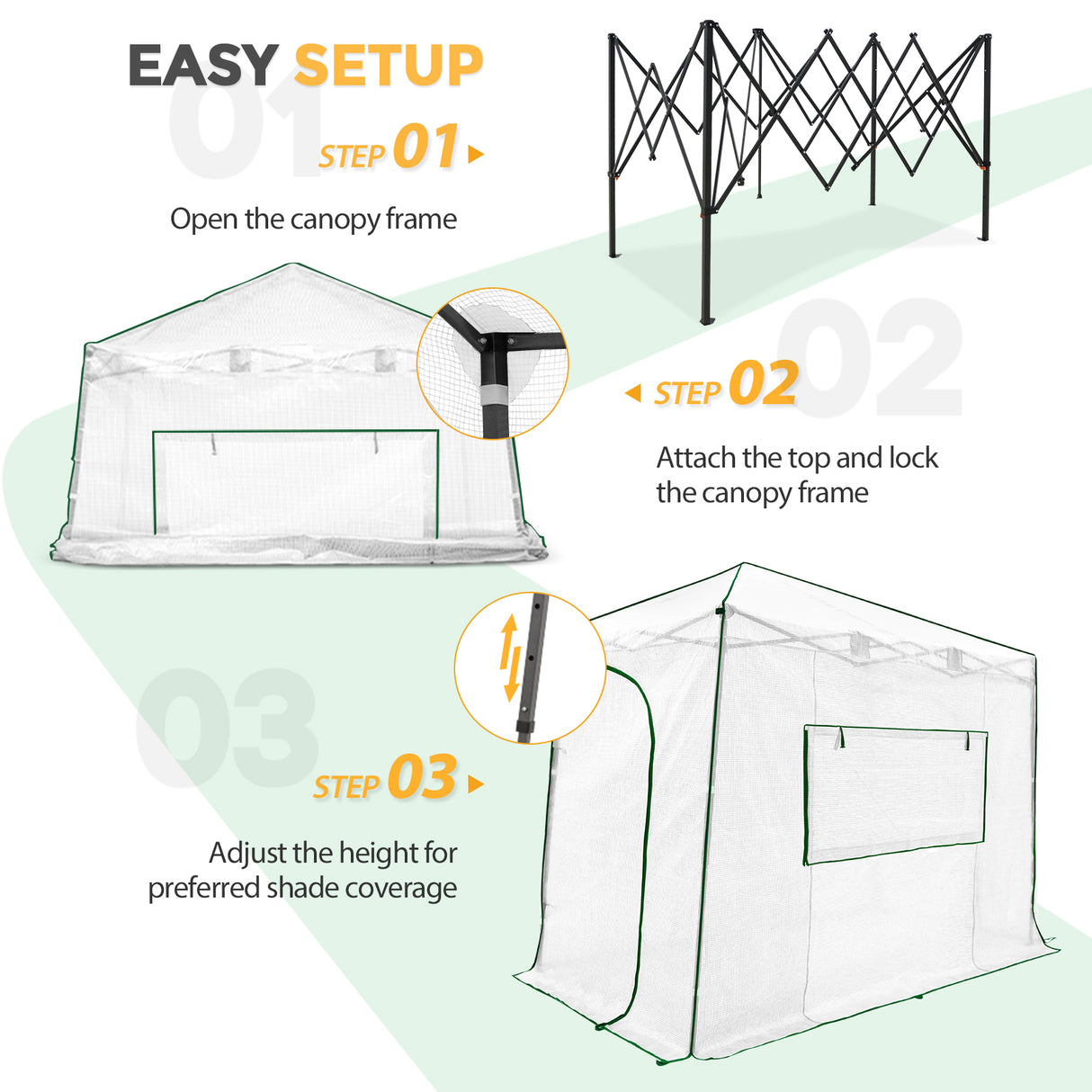 EASY SETUP

01

STEP 01

Open the canopy frame

02

STEP 02

Attach the top and lock the canopy frame

03

STEP 03

Adjust the height for preferred shade coverage