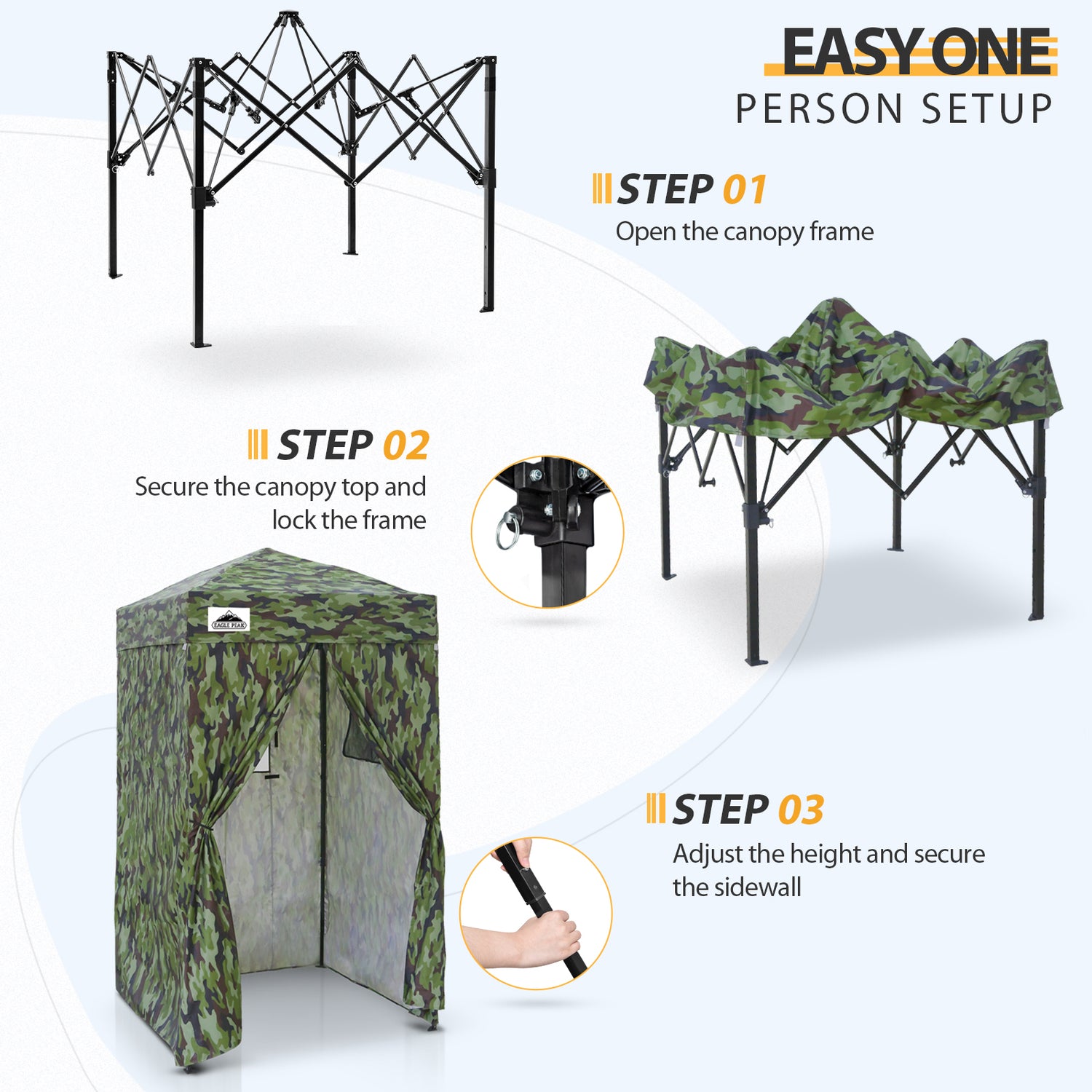 EASY ONE
PERSON SETUP

STEP 01
Open the canopy frame

STEP 02
Secure the canopy top and lock the frame

EAGLE PEAK

STEP 03
Adjust the height and secure the sidewall