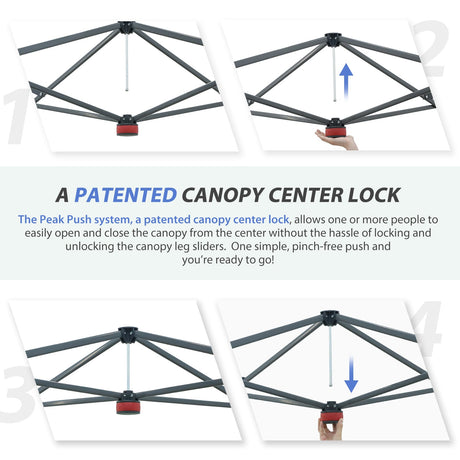 1

2

A PATENTED CANOPY CENTER LOCK

The Peak Push system, a patented canopy center lock, allows one or more people to easily open and close the canopy from the center without the hassle of locking and unlocking the canopy leg sliders. One simple, pinch-free push and you're ready to go!

3

4