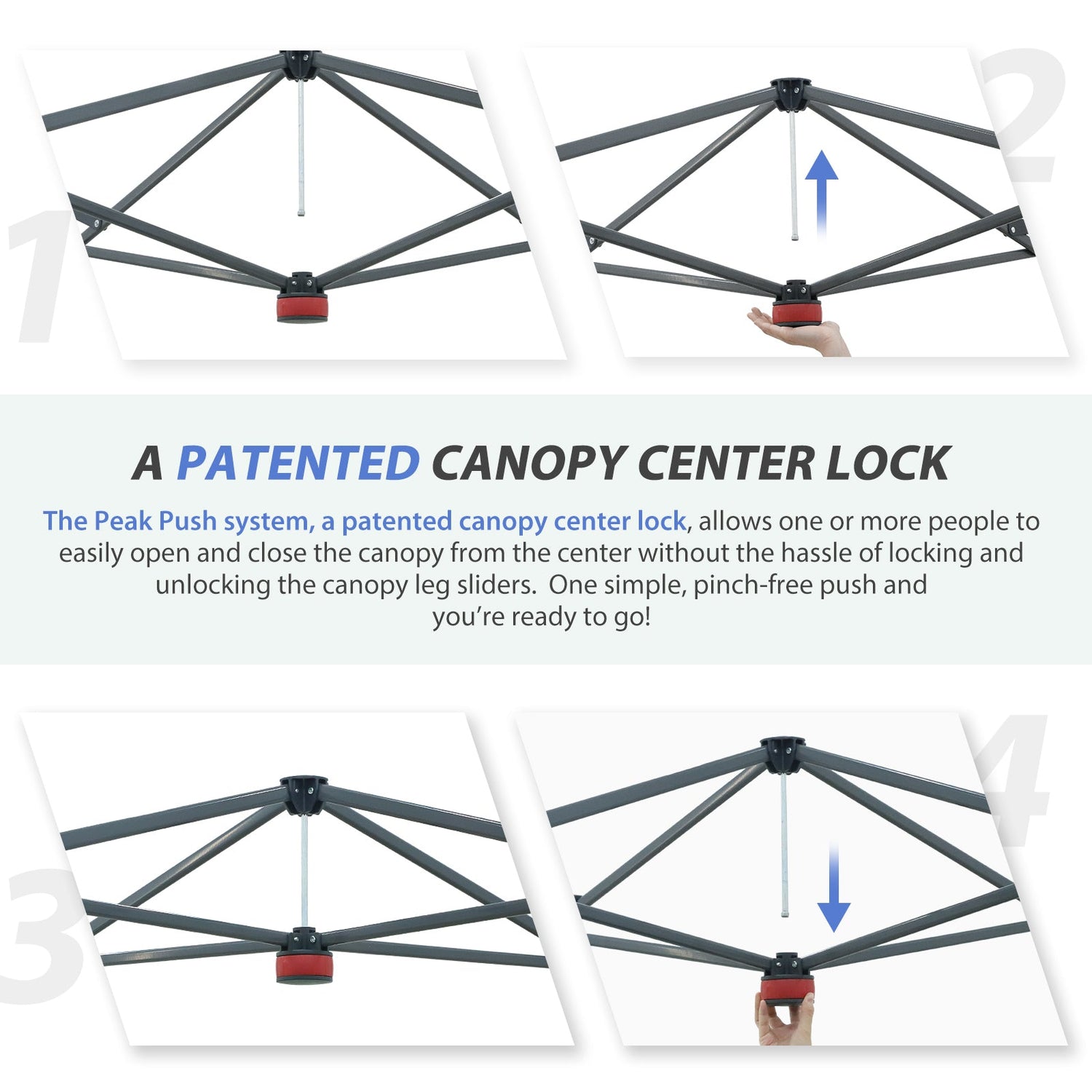 1

2

A PATENTED CANOPY CENTER LOCK

The Peak Push system, a patented canopy center lock, allows one or more people to easily open and close the canopy from the center without the hassle of locking and unlocking the canopy leg sliders. One simple, pinch-free push and you're ready to go!

3

4