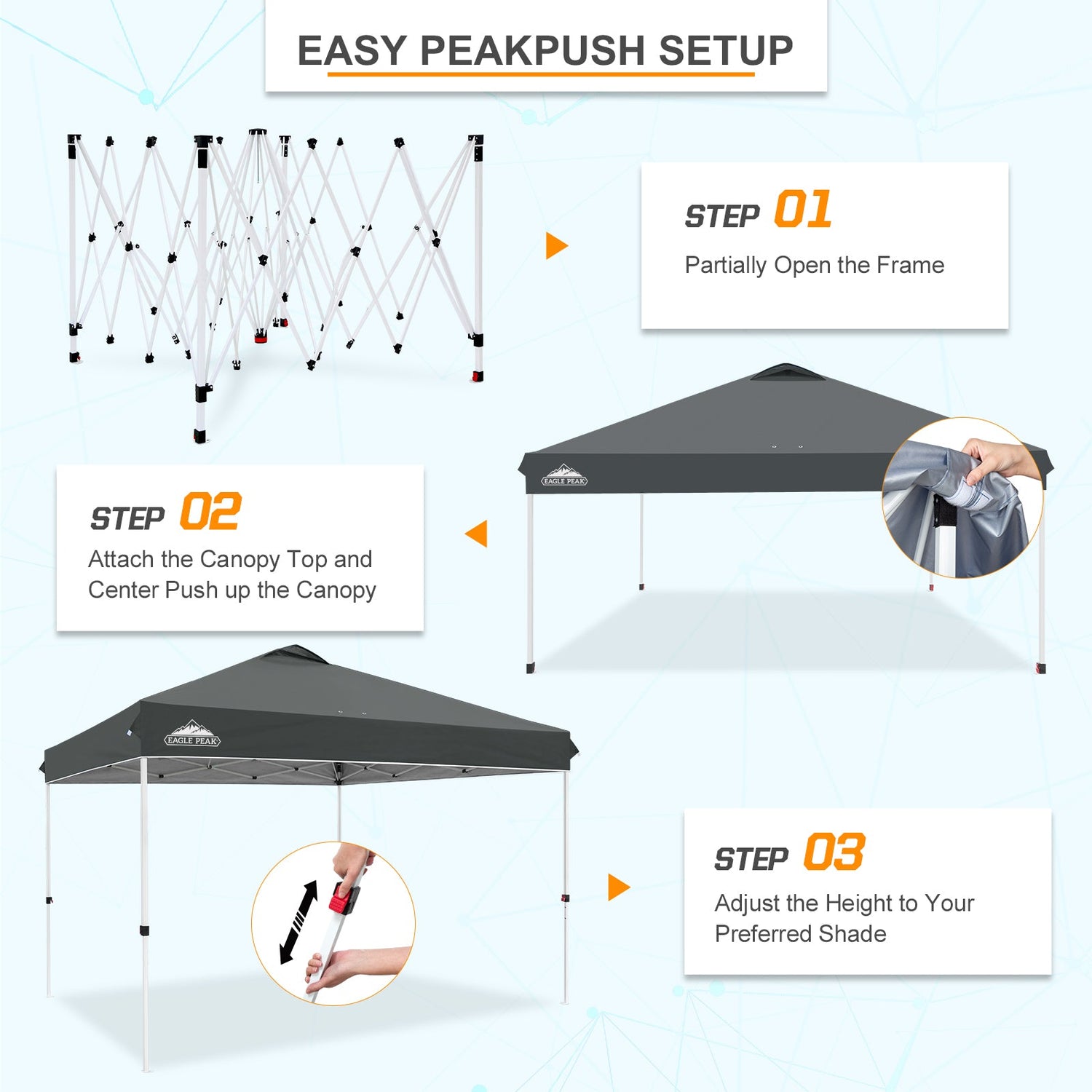 EASY PEAKPUSH SETUP

STEP 01
Partially Open the Frame

EAGLE PEAK

STEP 02
Attach the Canopy Top and Center Push up the Canopy

EAGLE PEAK

STEP 03
Adjust the Height to Your Preferred Shade