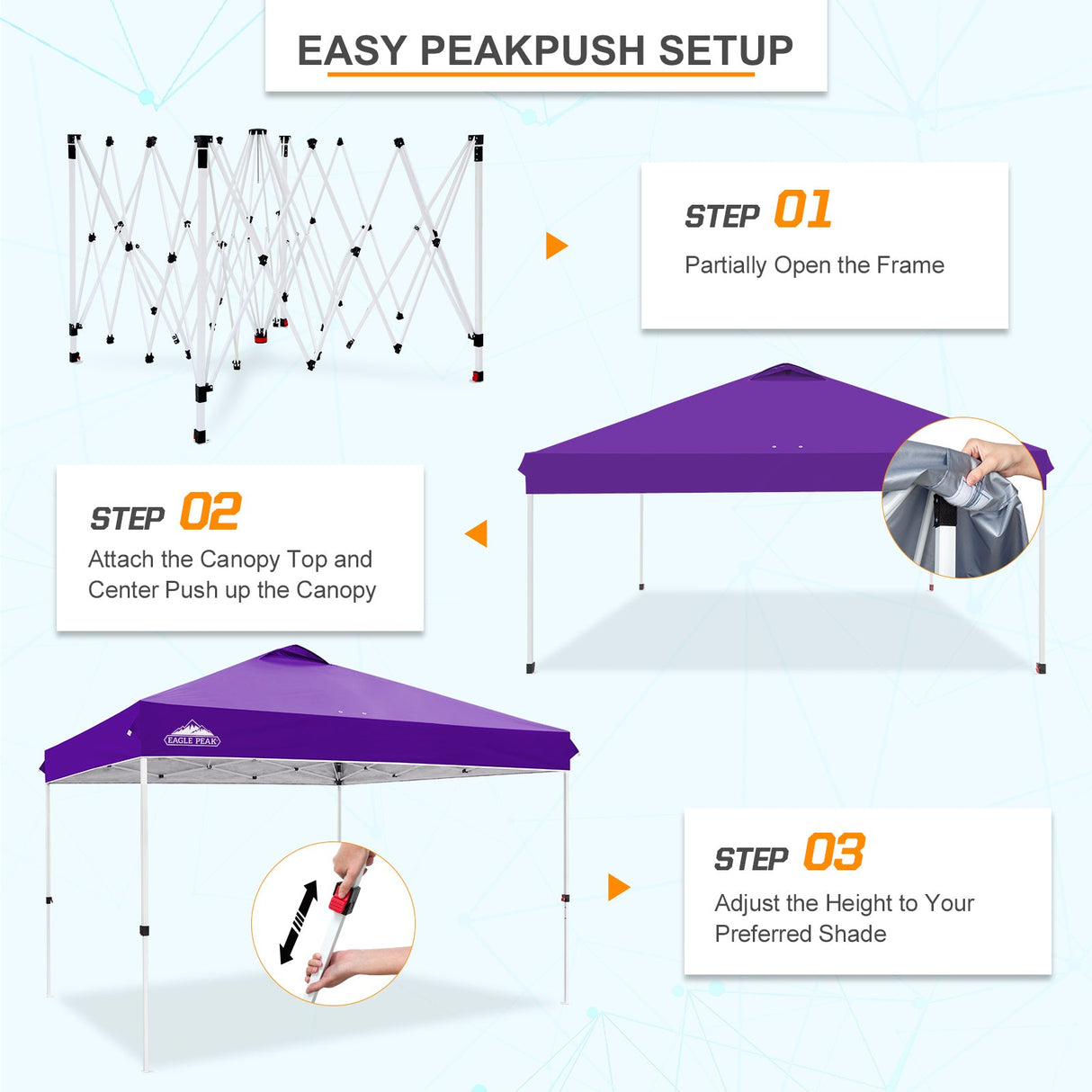 EASY PEAKPUSH SETUP

STEP 01
Partially Open the Frame

STEP 02
Attach the Canopy Top and Center Push up the Canopy

EAGLE PEAK

STEP 03
Adjust the Height to Your Preferred Shade