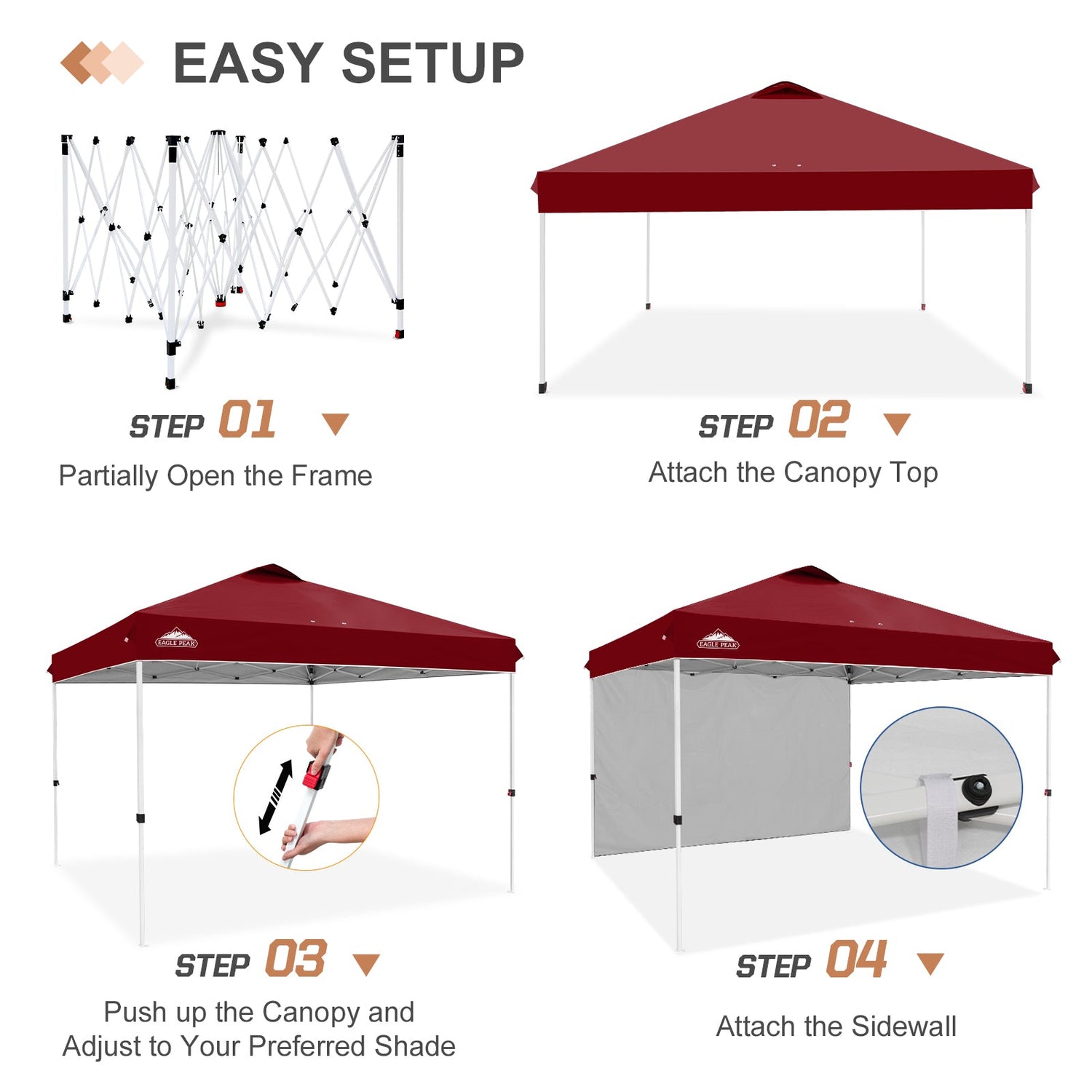 EASY SETUP

STEP 01

Partially Open the Frame

STEP 02

Attach the Canopy Top

EAGLE PEAK

STEP 03

Push up the Canopy and Adjust to Your Preferred Shade

EAGLE PEAK

STEP 04

Attach the Sidewall