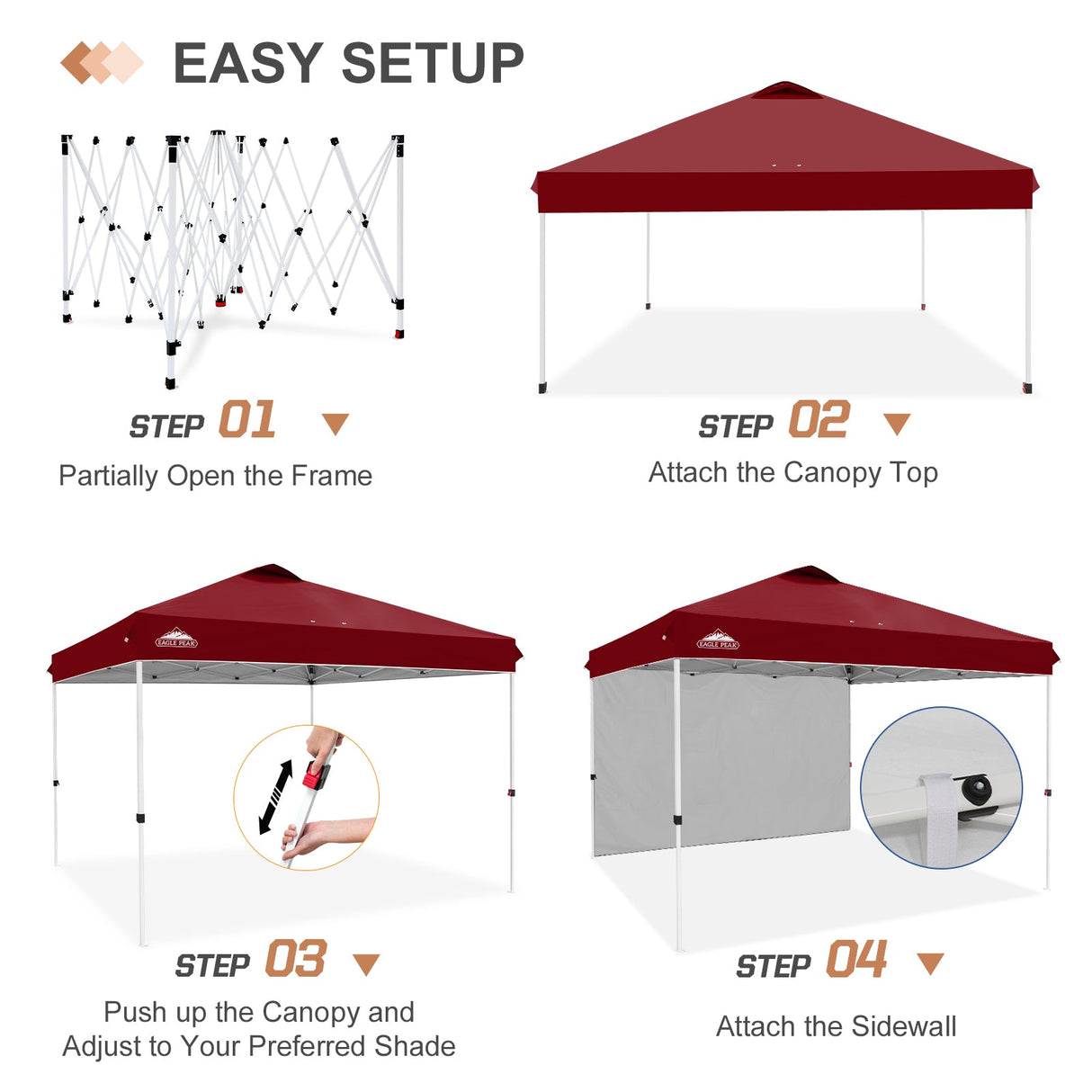 EASY SETUP

STEP 01
Partially Open the Frame

STEP 02
Attach the Canopy Top

EAGLE PEAK

STEP 03
Push up the Canopy and Adjust to Your Preferred Shade

EAGLE PEAK

STEP 04
Attach the Sidewall