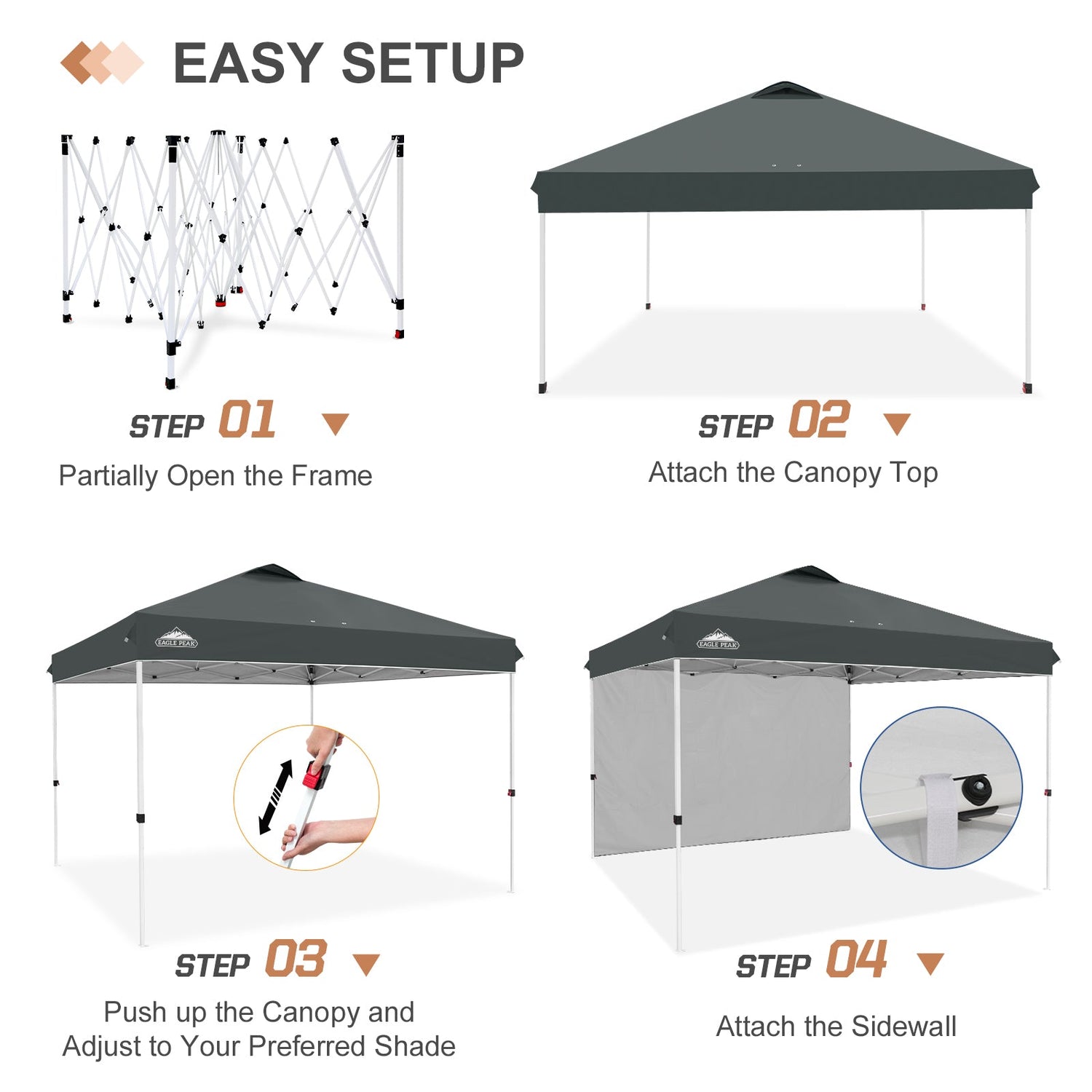 EASY SETUP

STEP 01
Partially Open the Frame

STEP 02
Attach the Canopy Top

EAGLE PEAK

STEP 03
Push up the Canopy and Adjust to Your Preferred Shade

EAGLE PEAK

STEP 04
Attach the Sidewall