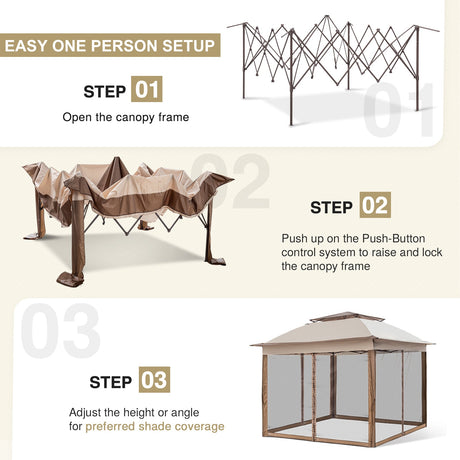 EASY ONE PERSON SETUP

STEP 01

Open the canopy frame

01

02

STEP 02

Push up on the Push-Button control system to raise and lock the canopy frame

03

STEP 03

Adjust the height or angle for preferred shade coverage