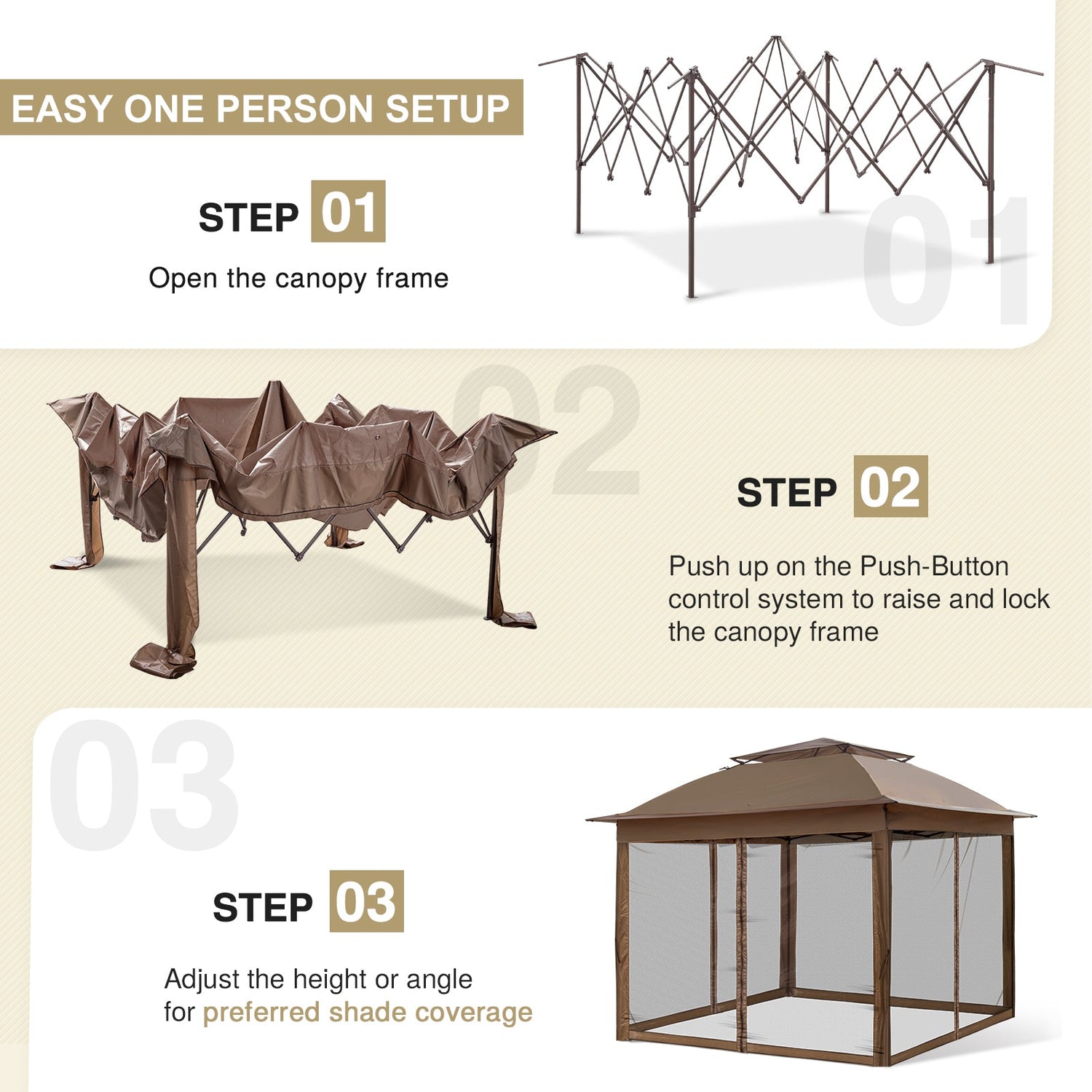 EASY ONE PERSON SETUP

STEP 01

Open the canopy frame

01

02

STEP 02

Push up on the Push-Button control system to raise and lock the canopy frame

03

STEP 03

Adjust the height or angle for preferred shade coverage