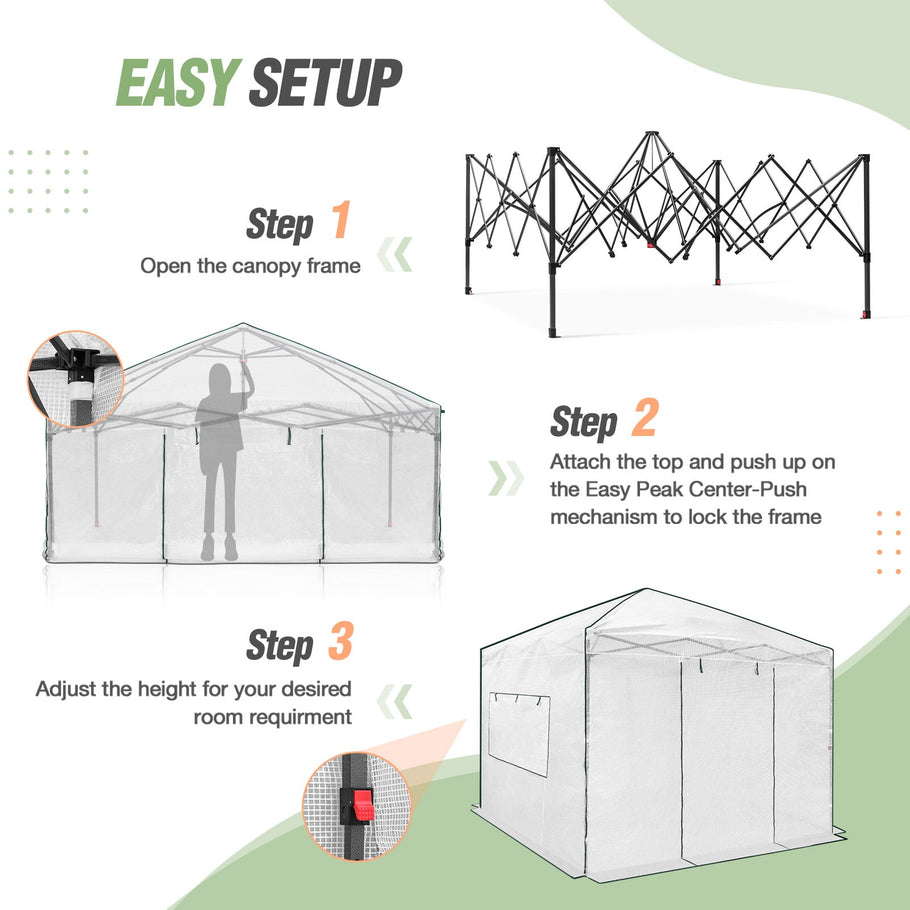 EASY SETUP

Step 1

Open the canopy frame

Step 2

Attach the top and push up on the Easy Peak Center-Push mechanism to lock the frame

Step 3

Adjust the height for your desired room requirment