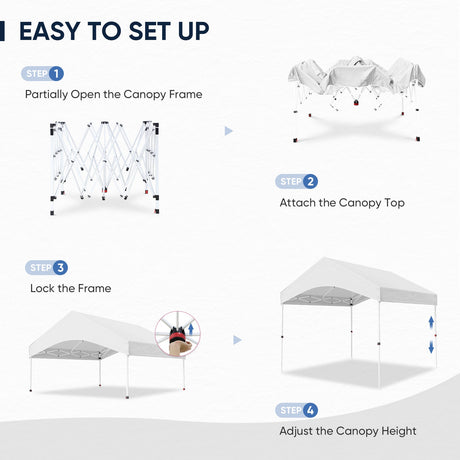 EASY TO SET UP

STEP 1
Partially Open the Canopy Frame

STEP 2
Attach the Canopy Top

STEP 3
Lock the Frame

STEP 4
Adjust the Canopy Height